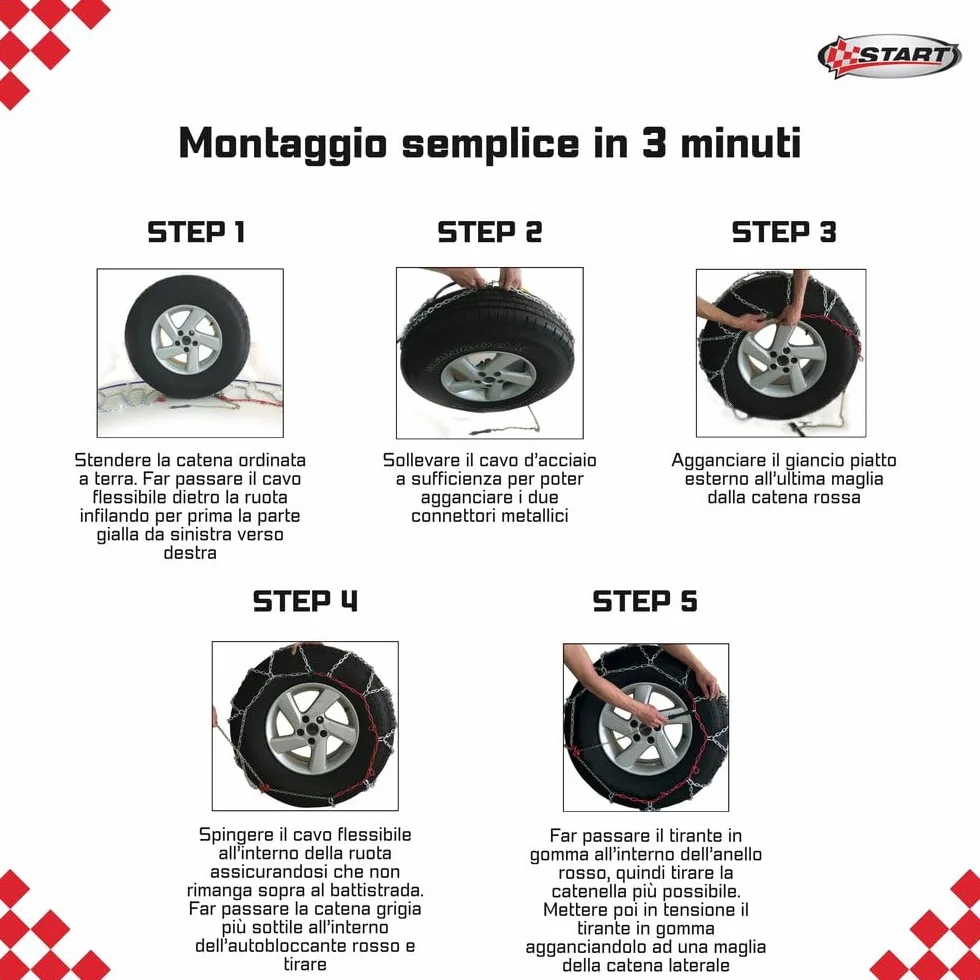 START

Montaggio semplice in 3 minuti

STEP 1

Stendere la catena ordinata a terra. Far passare il cavo flessibile dietro la ruota infilando per prima la parte gialla da sinistra verso destra

STEP 2

Sollevare il cavo d'acciaio a sufficienza per poter agganciare i due connettori metallici

STEP 3

Agganciare il giancio piatto esterno all'ultima maglia dalla catena rossa

STEP 4

Spingere il cavo flessibile all'interno della ruota assicurandosi che non rimanga sopra al battistrada. Far passare la catena grigia più sottile all'interno dell'autobloccante rosso e tirare

STEP 5

Far passare il tirante in gomma all'interno dell'anello rosso, quindi tirare la catenella più possibile. Mettere poi in tensione il tirante in gomma agganciandolo ad una maglia della catena laterale