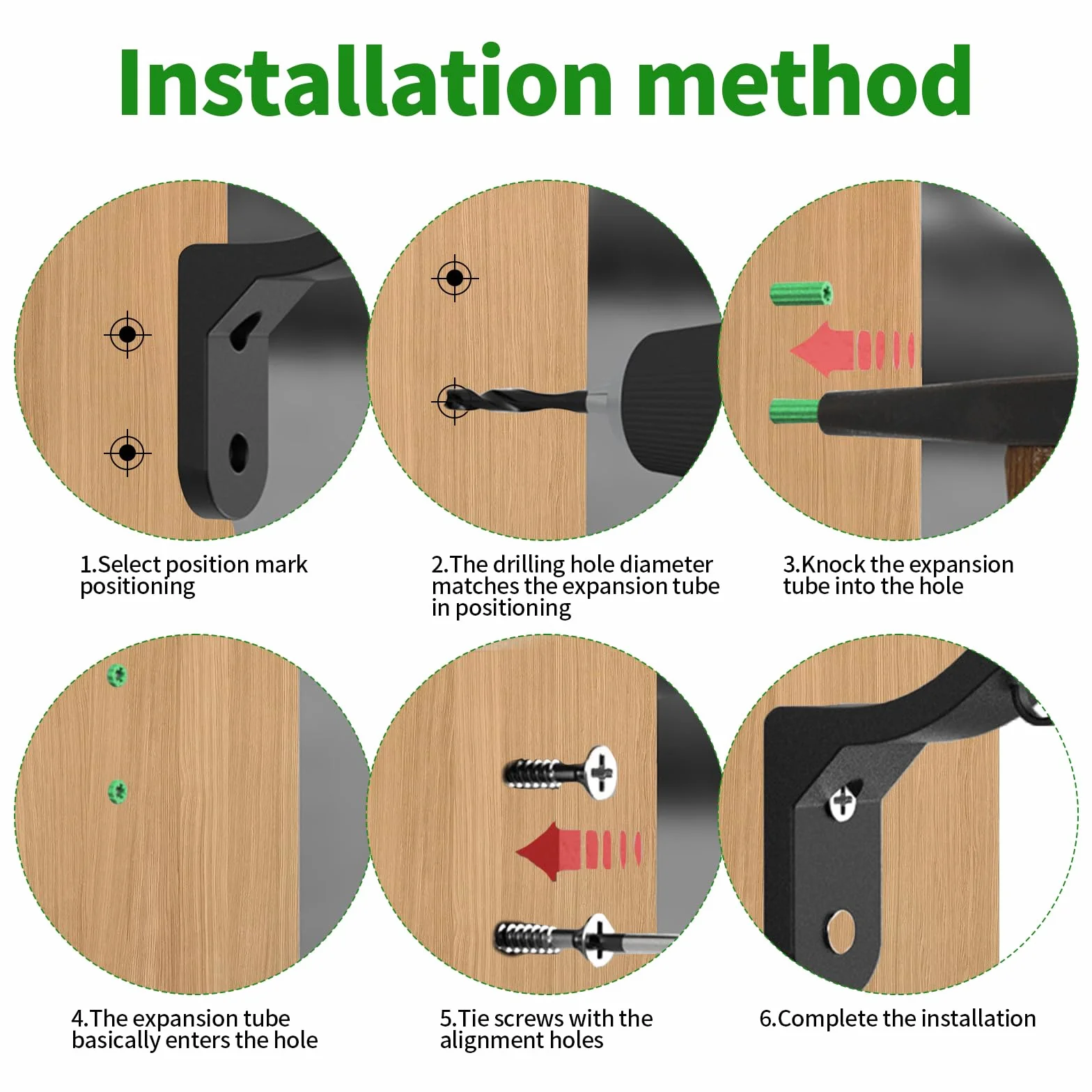 Installation method

1.Select position mark positioning

2.The drilling hole diameter matches the expansion tube in positioning

3.Knock the expansion tube into the hole

4.The expansion tube basically enters the hole

5.Tie screws with the alignment holes

6.Complete the installation