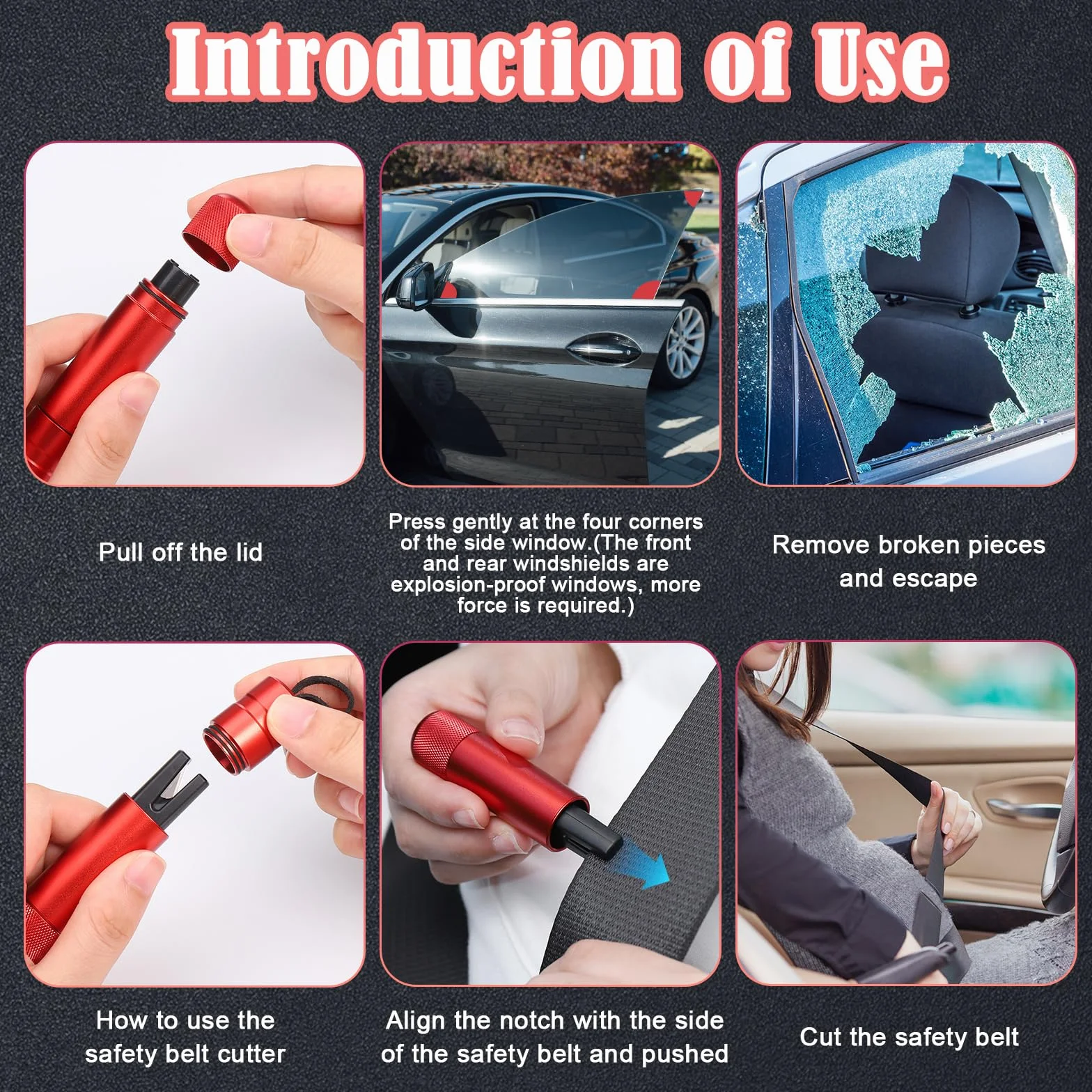 Introduction of Use

Pull off the lid

Press gently at the four corners of the side window.(The front and rear windshields are explosion-proof windows, more force is required.)

Remove broken pieces and escape

How to use the safety belt cutter

Align the notch with the side of the safety belt and pushed

Cut the safety belt