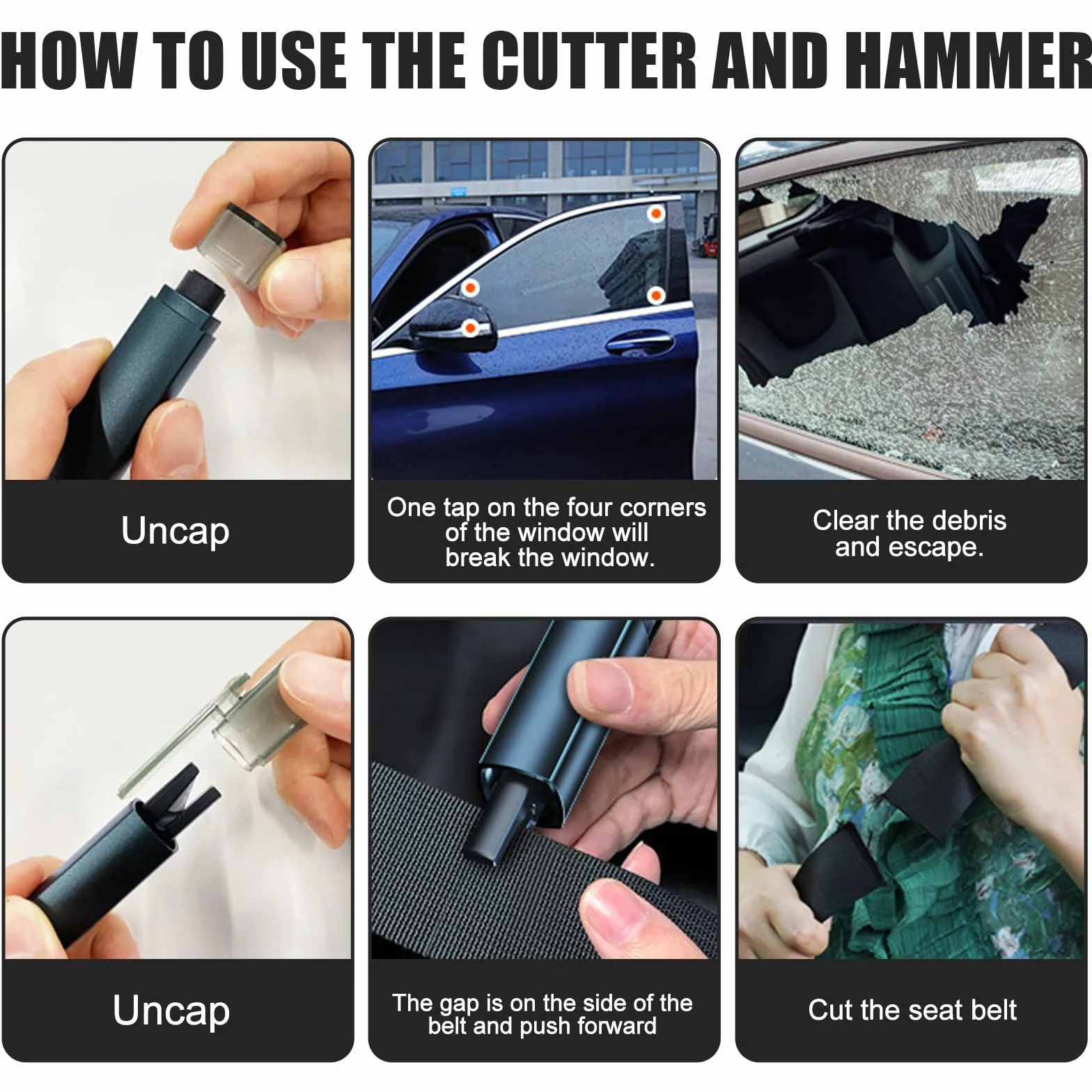 HOW TO USE THE CUTTER AND HAMMER

Uncap

One tap on the four corners of the window will break the window.

Clear the debris and escape.

Uncap

The gap is on the side of the belt and push forward

Cut the seat belt