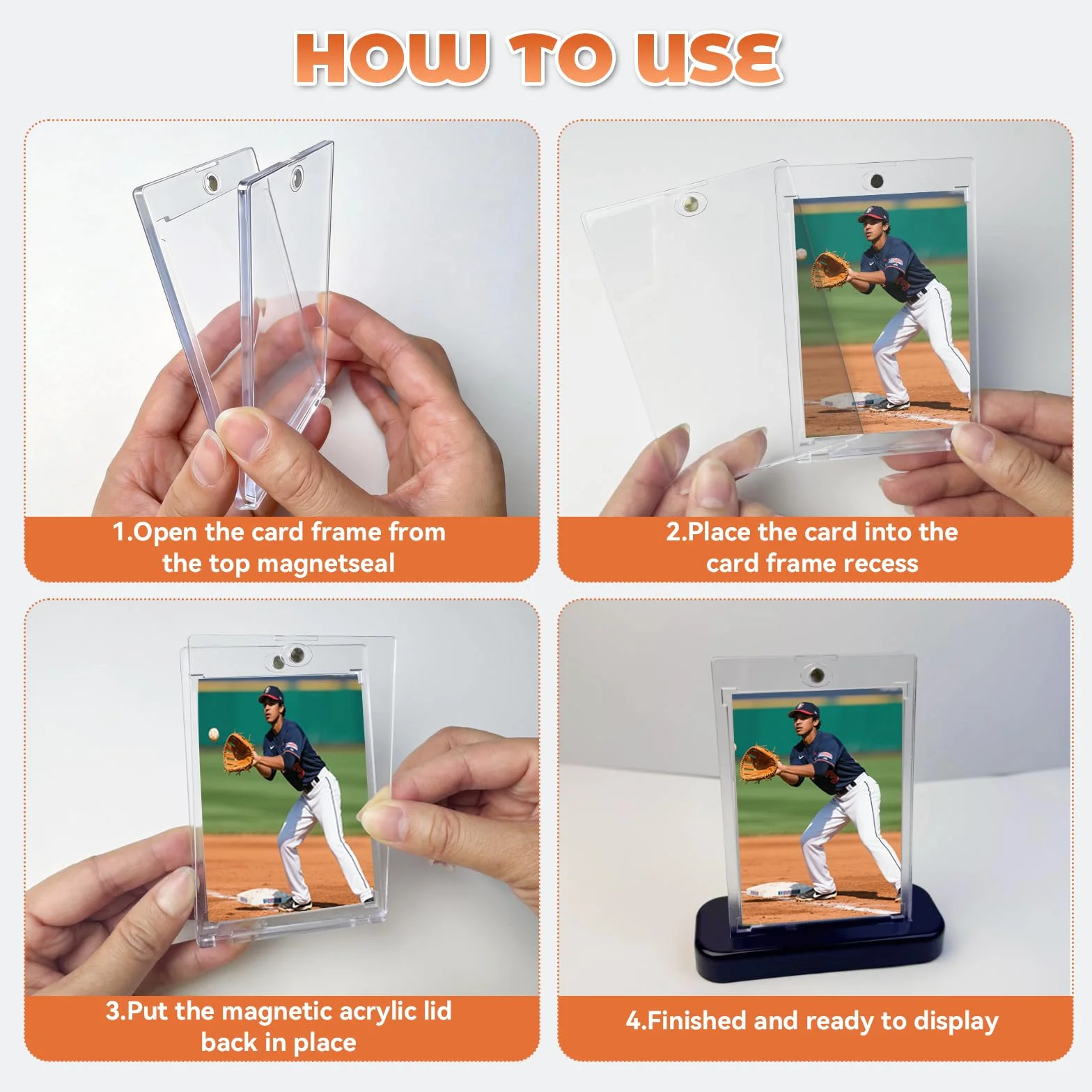 HOW TO USE

1.Open the card frame from the top magnetseal

2.Place the card into the card frame recess

3.Put the magnetic acrylic lid back in place

4.Finished and ready to display