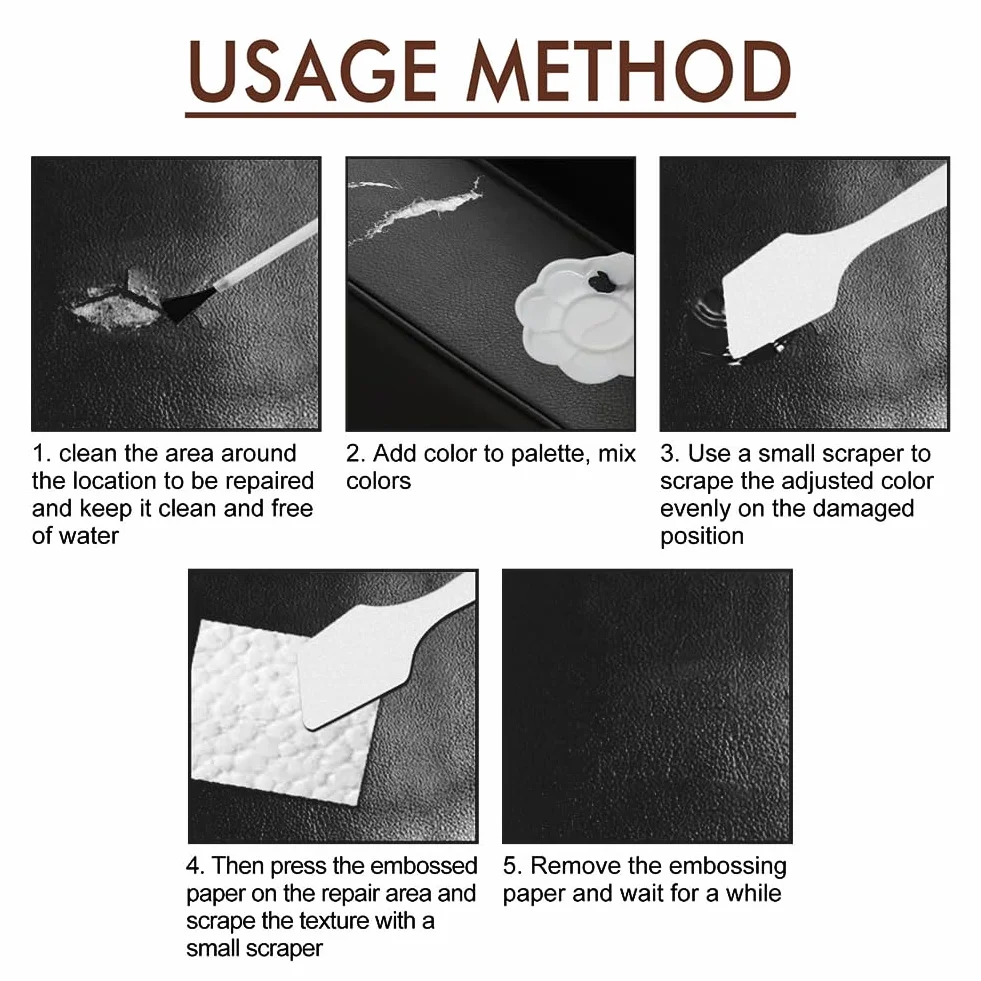 USAGE METHOD

1. clean the area around the location to be repaired and keep it clean and free of water

2. Add color to palette, mix colors

3. Use a small scraper to scrape the adjusted color evenly on the damaged position

4. Then press the embossed paper on the repair area and scrape the texture with a small scraper

5. Remove the embossing paper and wait for a while