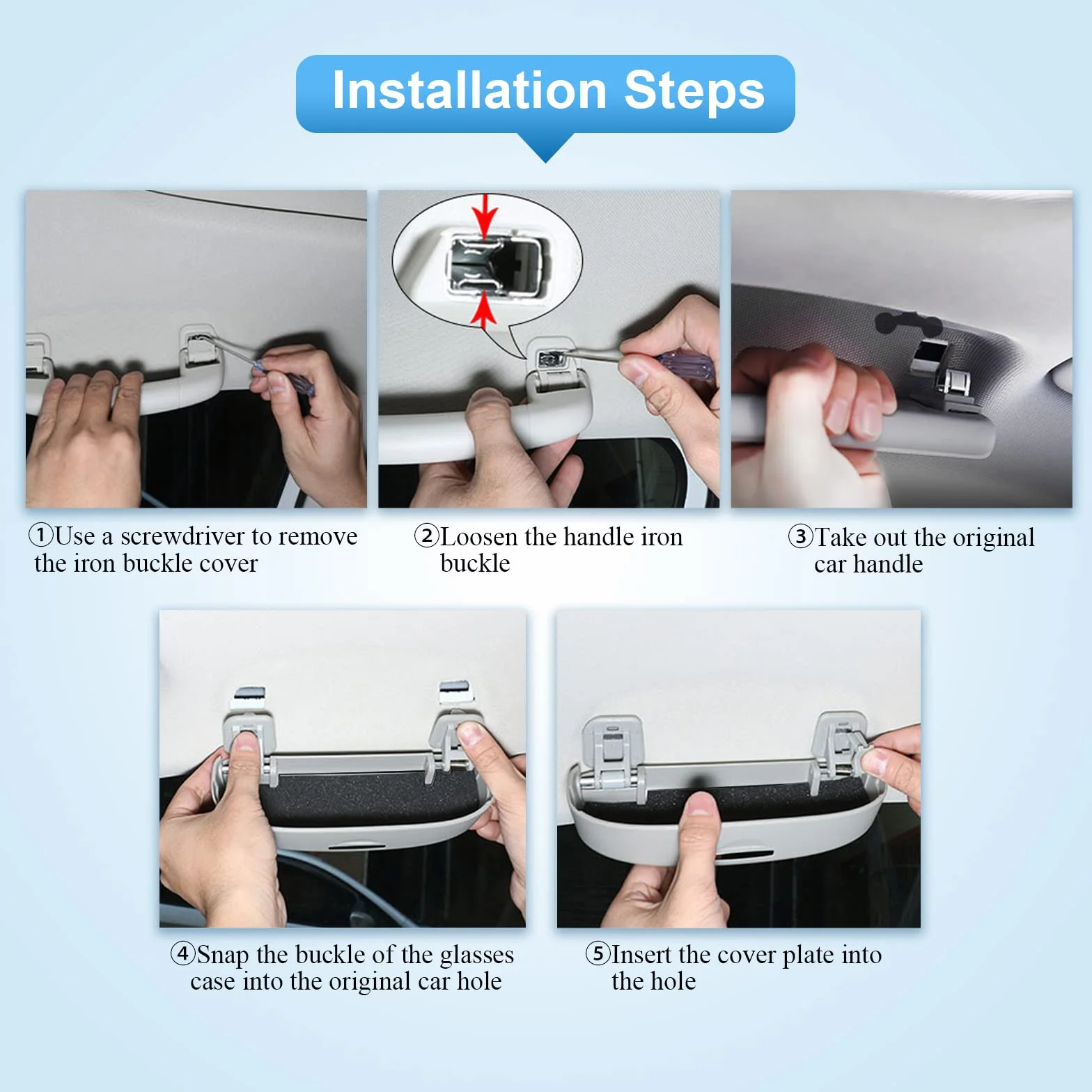 Installation Steps

①Use a screwdriver to remove the iron buckle cover

②Loosen the handle iron buckle

③Take out the original car handle

④Snap the buckle of the glasses case into the original car hole

⑤Insert the cover plate into the hole