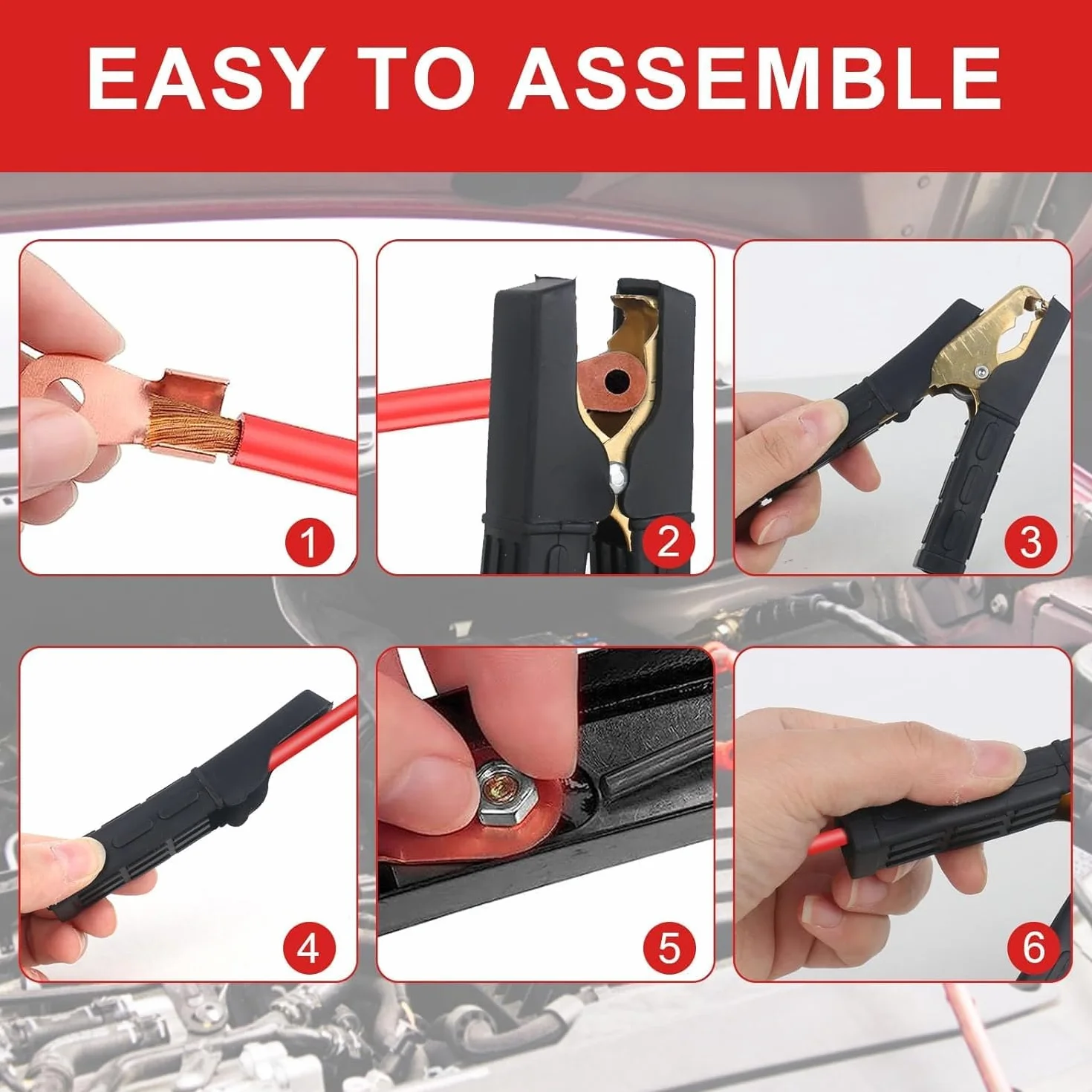 EASY TO ASSEMBLE

1

2

3

4

5

6