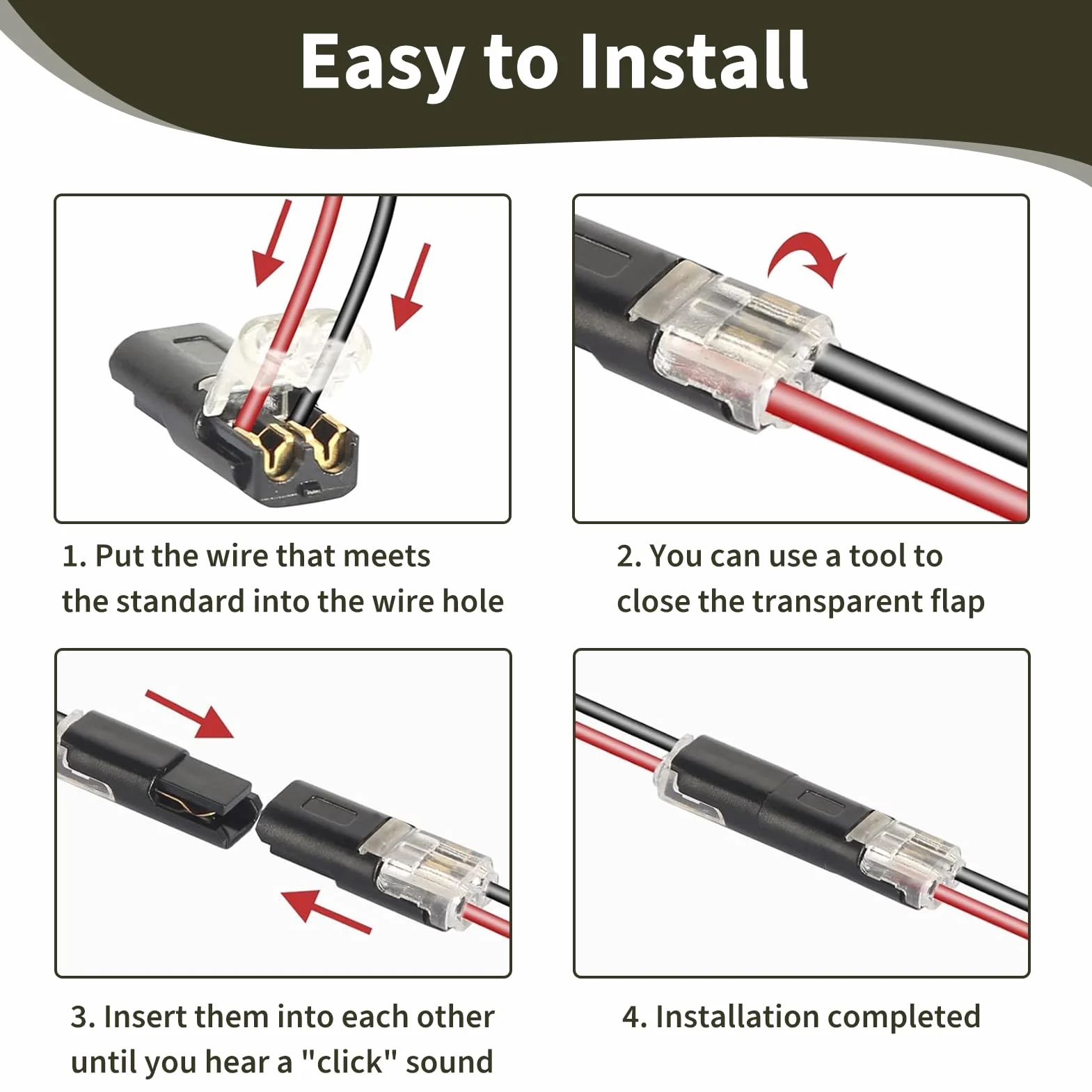 Easy to Install

1. Put the wire that meets the standard into the wire hole

2. You can use a tool to close the transparent flap

3. Insert them into each other until you hear a "click" sound

4. Installation completed