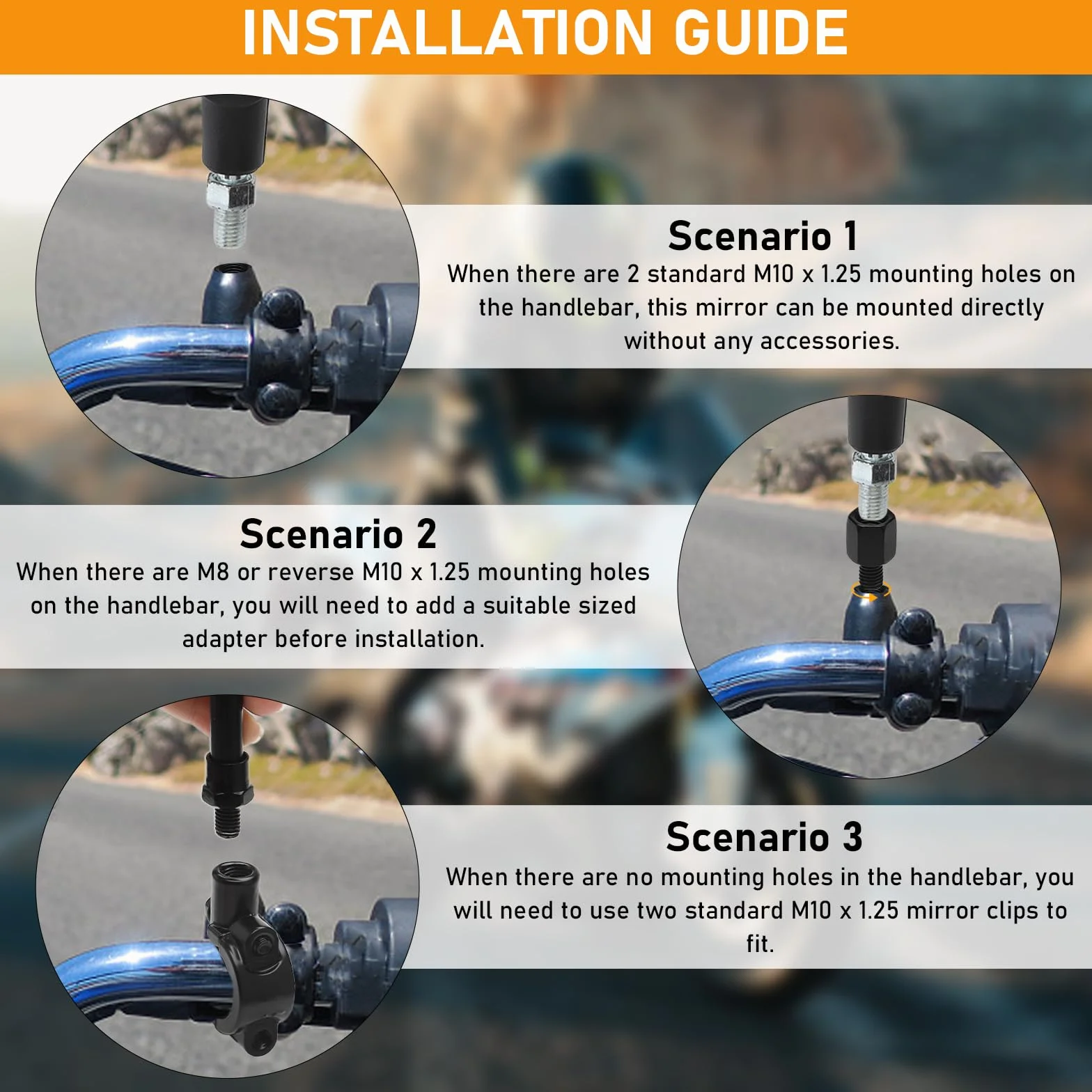 INSTALLATION GUIDE

Scenario 1
When there are 2 standard M10 x 1.25 mounting holes on the handlebar, this mirror can be mounted directly without any accessories.

Scenario 2
When there are M8 or reverse M10 x 1.25 mounting holes on the handlebar, you will need to add a suitable sized adapter before installation.

Scenario 3
When there are no mounting holes in the handlebar, you will need to use two standard M10 x 1.25 mirror clips to fit.