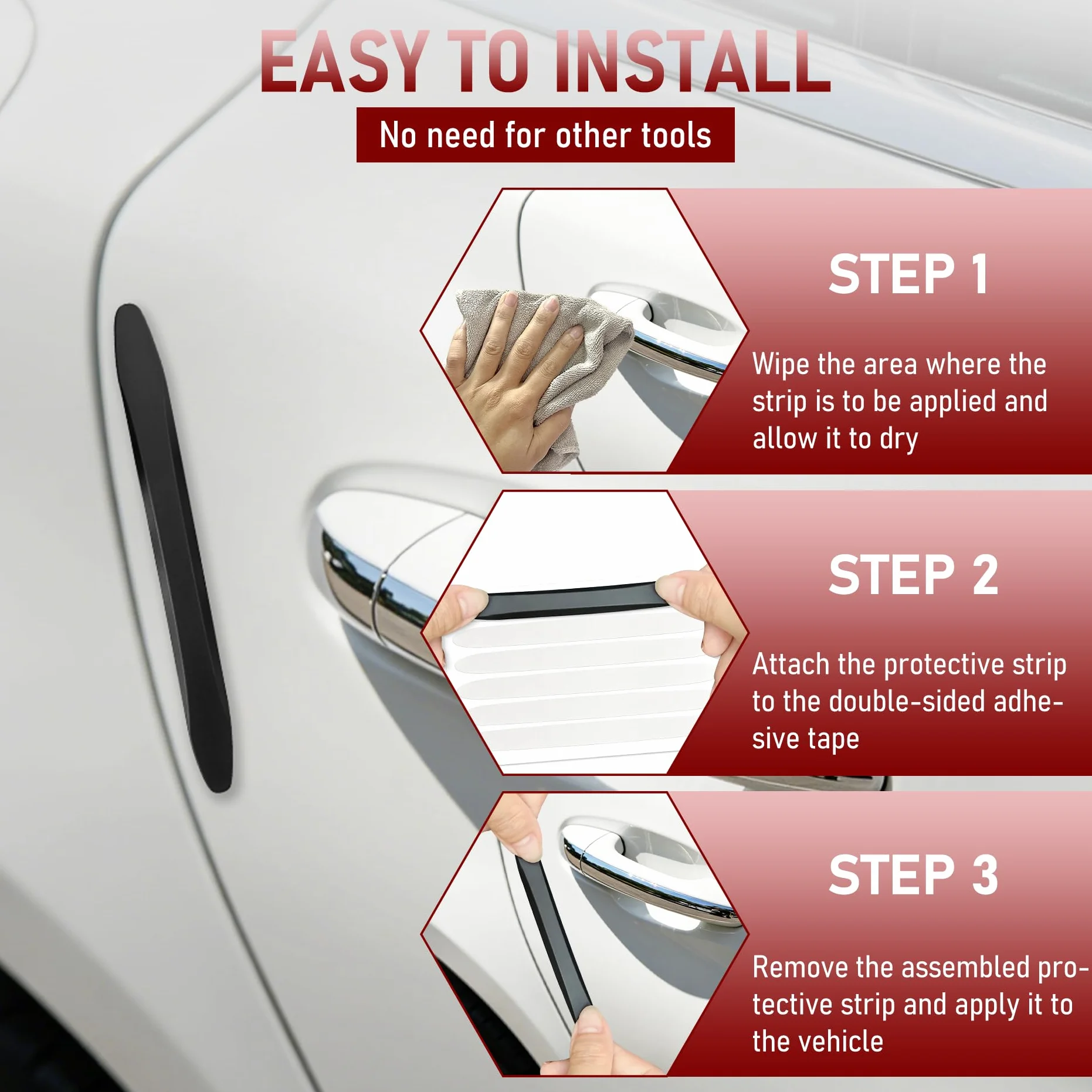 EASY TO INSTALL

No need for other tools

STEP 1

Wipe the area where the strip is to be applied and allow it to dry

STEP 2

Attach the protective strip to the double-sided adhesive tape

STEP 3

Remove the assembled protective strip and apply it to the vehicle