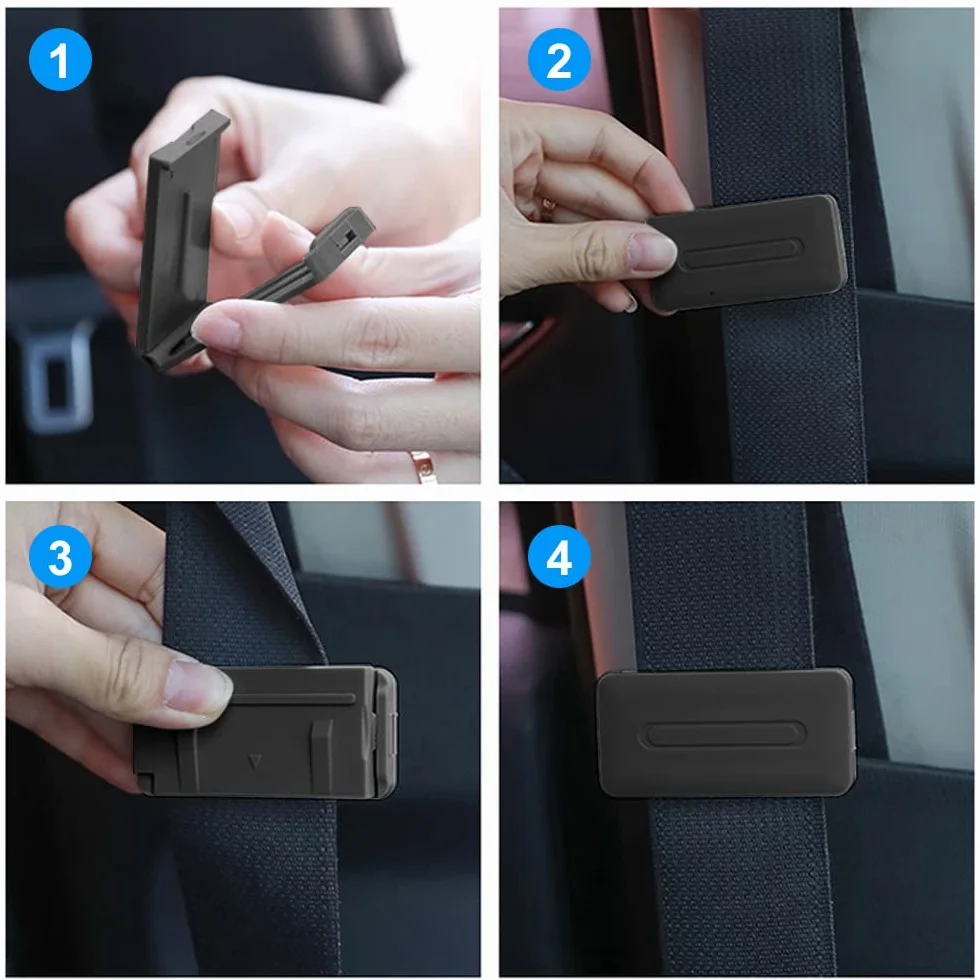 1

2

3

4