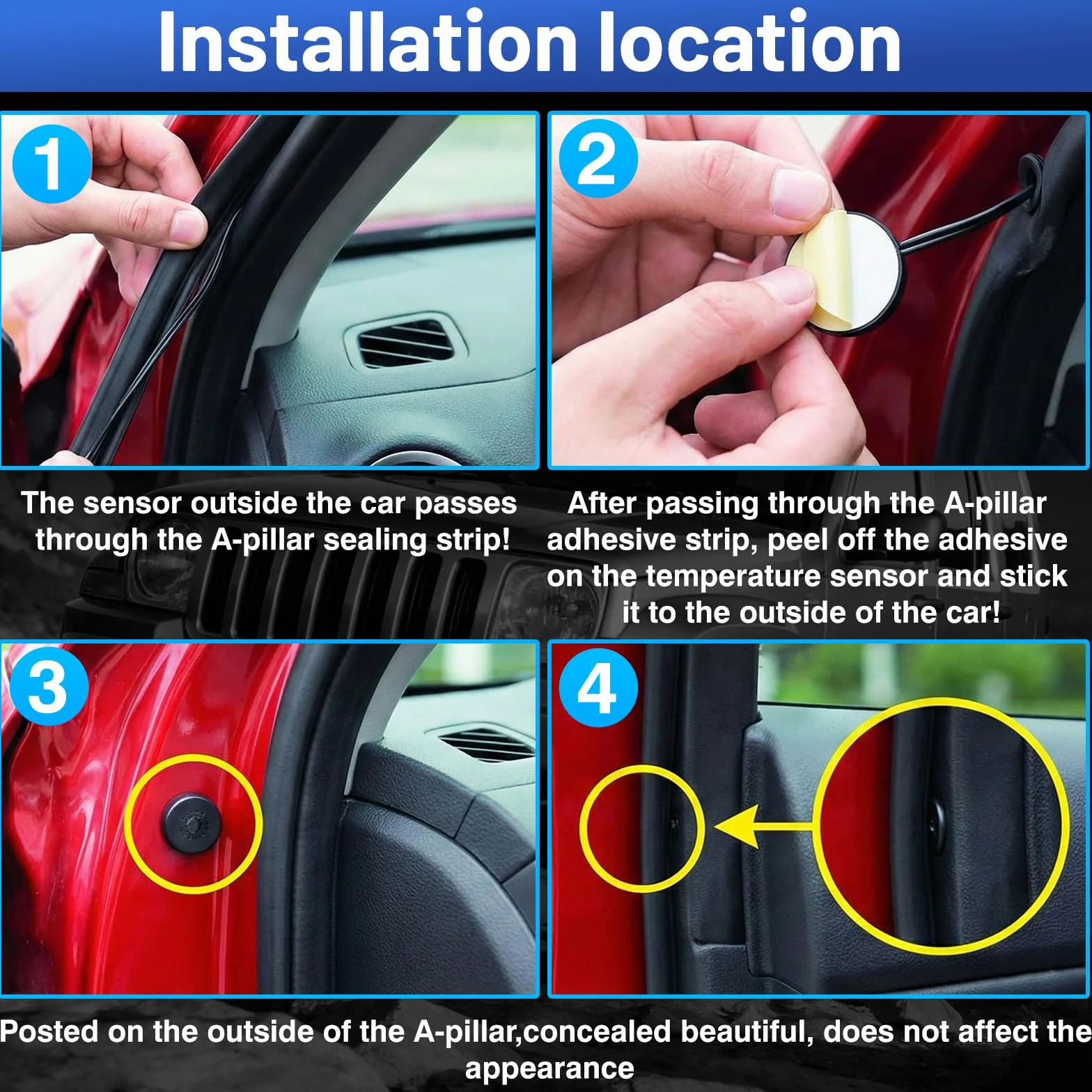 Installation location

1

2

The sensor outside the car passes through the A-pillar sealing strip!

After passing through the A-pillar adhesive strip, peel off the adhesive on the temperature sensor and stick it to the outside of the car!

3

4

Posted on the outside of the A-pillar,concealed beautiful, does not affect the appearance