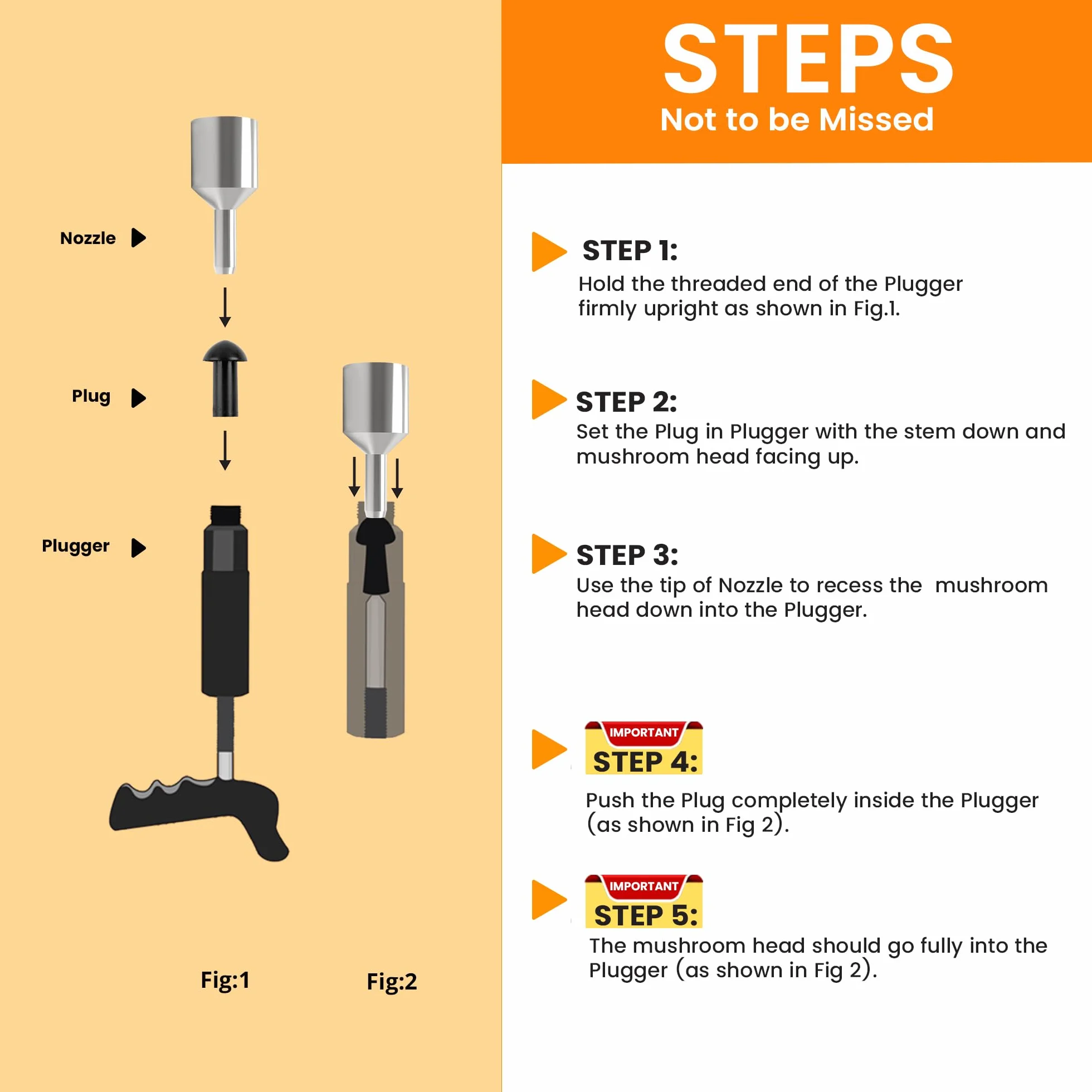 Nozzle

Plug

Plugger

Fig:1

Fig:2

STEPS
Not to be Missed

STEP 1:
Hold the threaded end of the Plugger firmly upright as shown in Fig.1.

STEP 2:
Set the Plug in Plugger with the stem down and mushroom head facing up.

STEP 3:
Use the tip of Nozzle to recess the mushroom head down into the Plugger.

IMPORTANT
STEP 4:
Push the Plug completely inside the Plugger (as shown in Fig 2).

IMPORTANT
STEP 5:
The mushroom head should go fully into the Plugger (as shown in Fig 2).