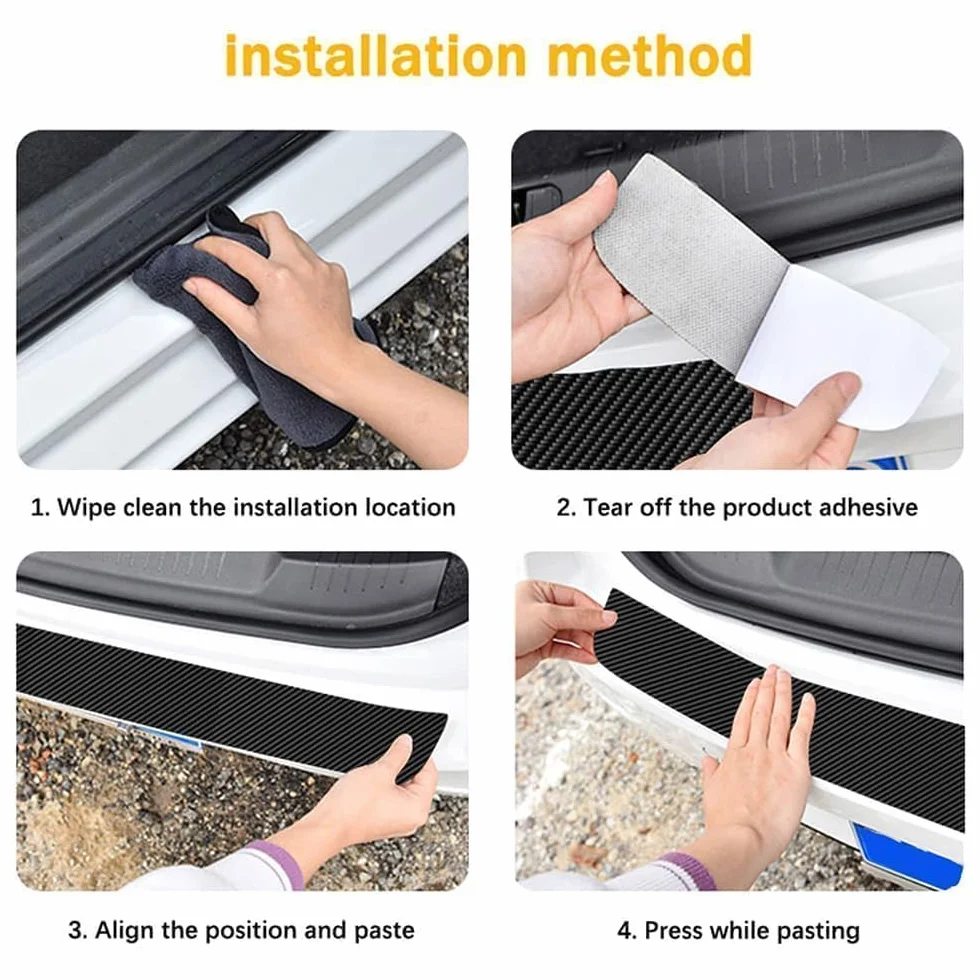 installation method

1. Wipe clean the installation location

2. Tear off the product adhesive

3. Align the position and paste

4. Press while pasting