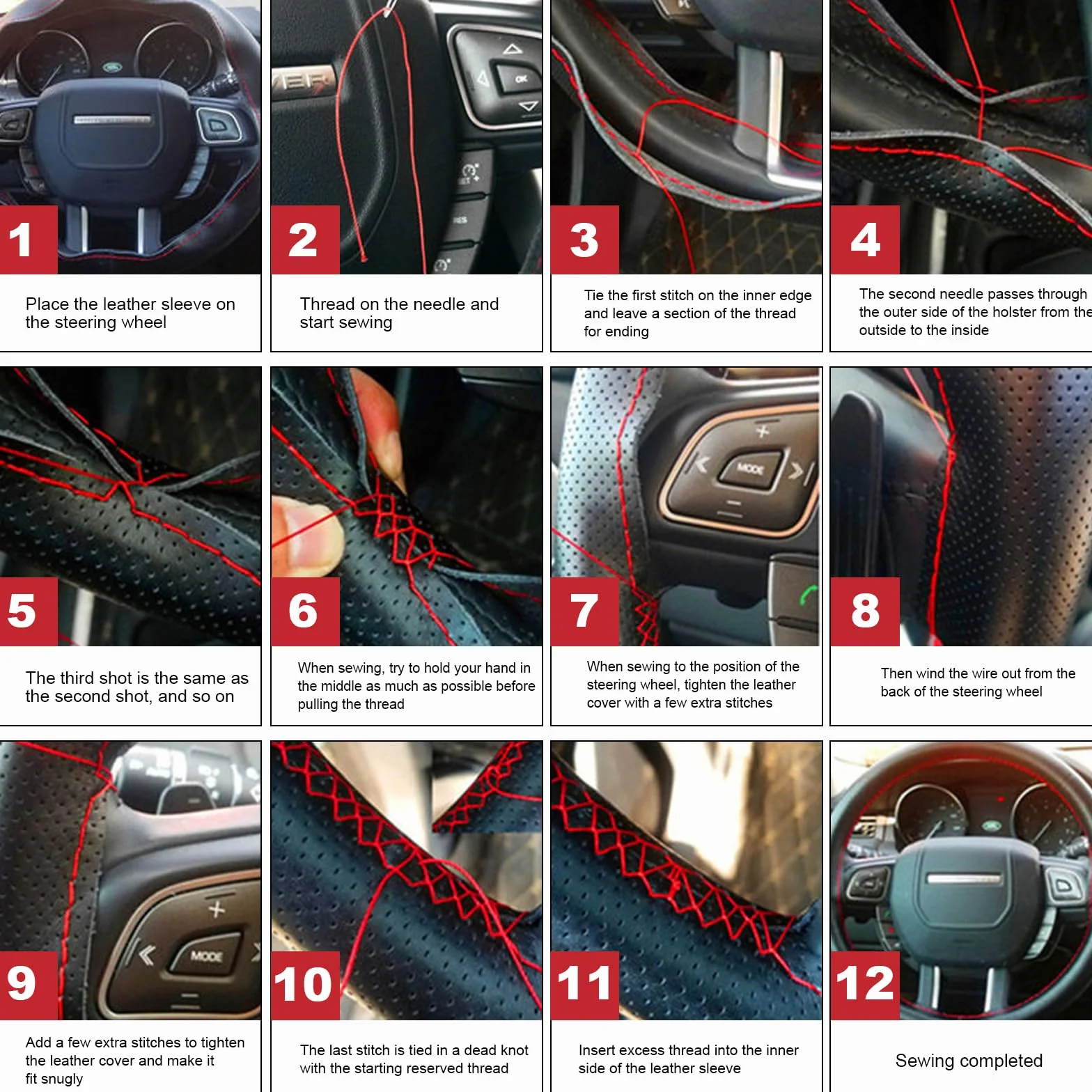 1

Place the leather sleeve on the steering wheel

2

Thread on the needle and start sewing

3

Tie the first stitch on the inner edge and leave a section of the thread for ending

4

The second needle passes through the outer side of the holster from the outside to the inside

5

The third shot is the same as the second shot, and so on

6

When sewing, try to hold your hand in the middle as much as possible before pulling the thread

7

When sewing to the position of the steering wheel, tighten the leather cover with a few extra stitches

8

Then wind the wire out from the back of the steering wheel

9

Add a few extra stitches to tighten the leather cover and make it fit snugly

10

The last stitch is tied in a dead knot with the starting reserved thread

11

Insert excess thread into the inner side of the leather sleeve

12

Sewing completed