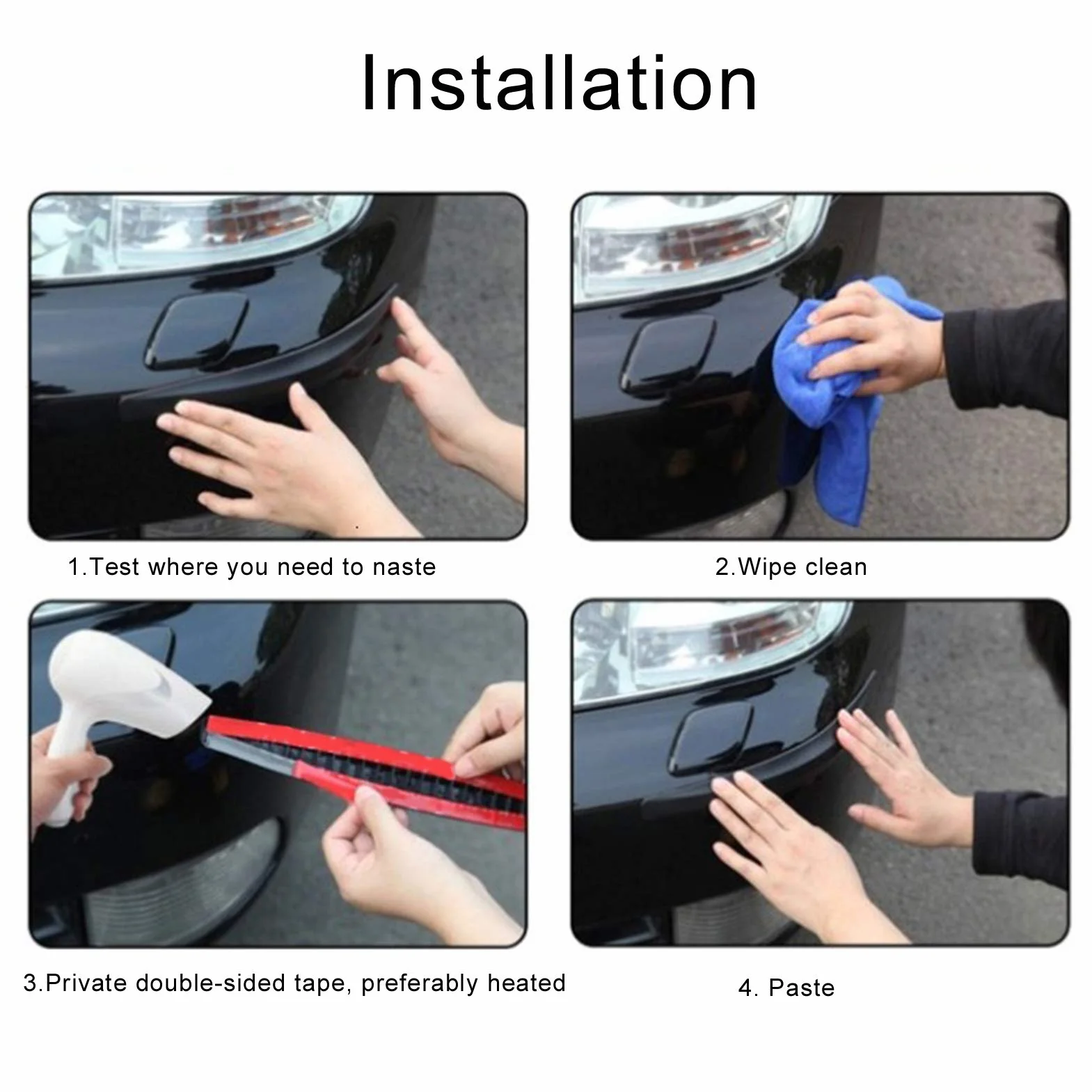 Installation

1.Test where you need to naste

2.Wipe clean

3.Private double-sided tape, preferably heated

4. Paste