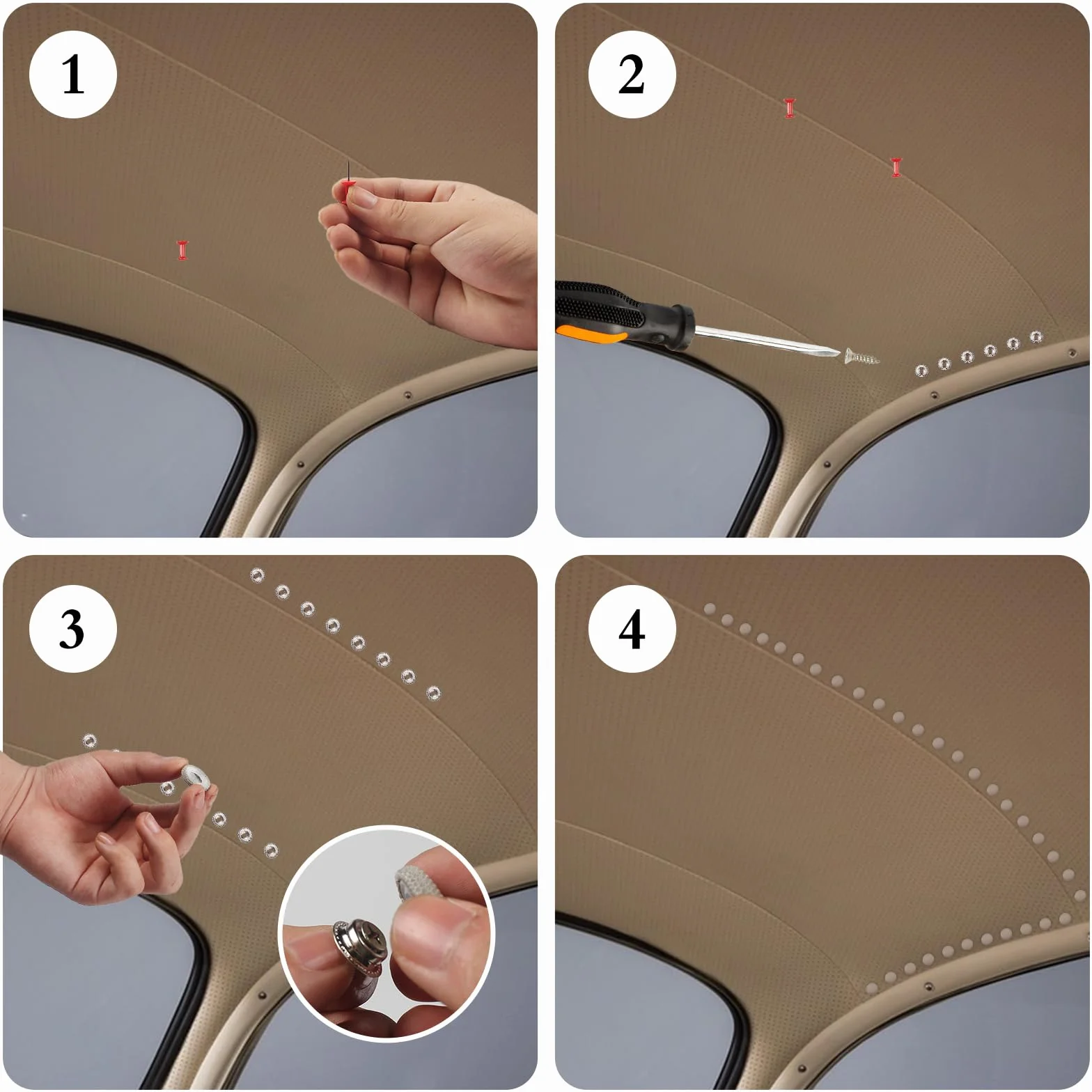 1

2

3

4