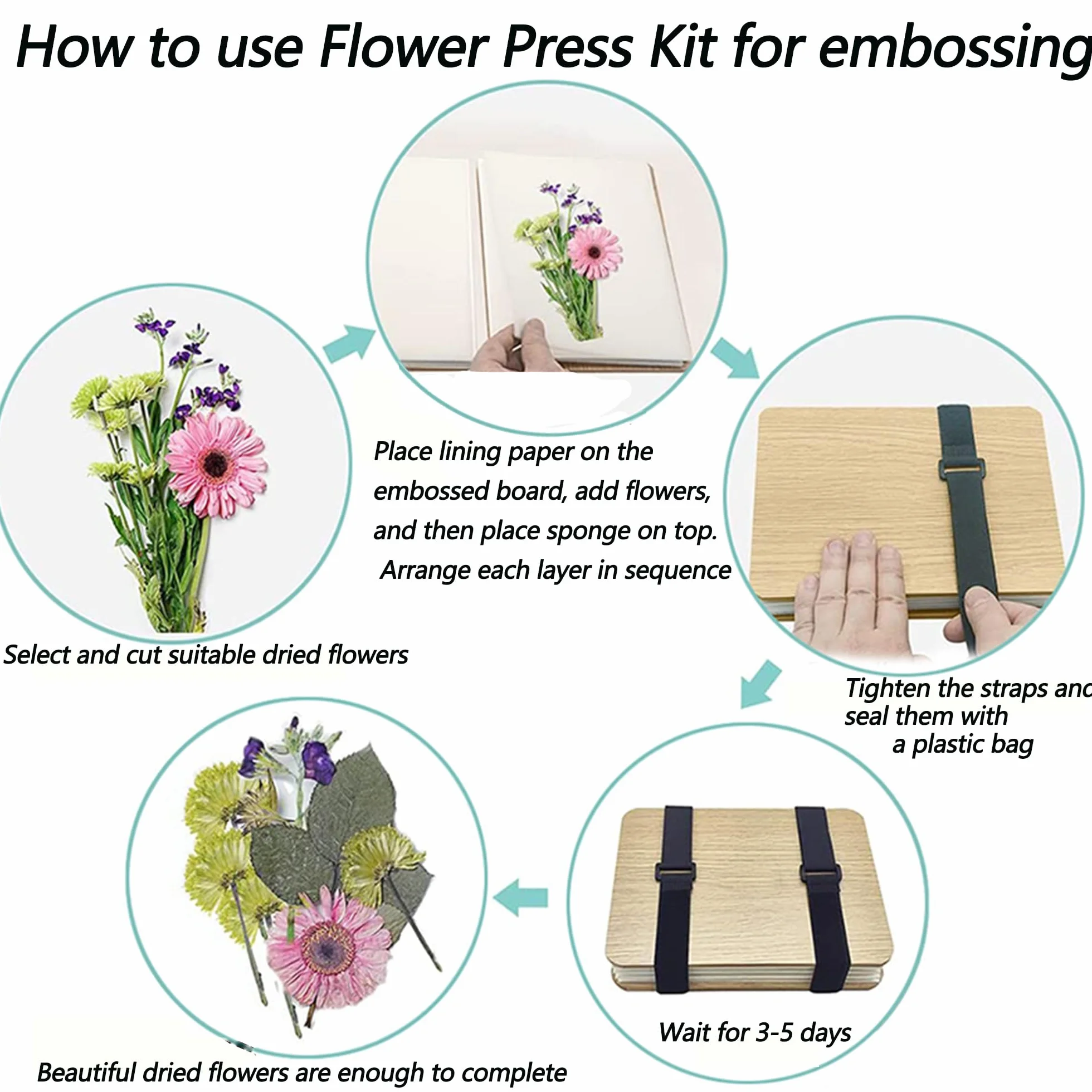 How to use Flower Press Kit for embossing

Select and cut suitable dried flowers

Place lining paper on the embossed board, add flowers, and then place sponge on top. Arrange each layer in sequence

Tighten the straps and seal them with a plastic bag

Wait for 3-5 days

Beautiful dried flowers are enough to complete