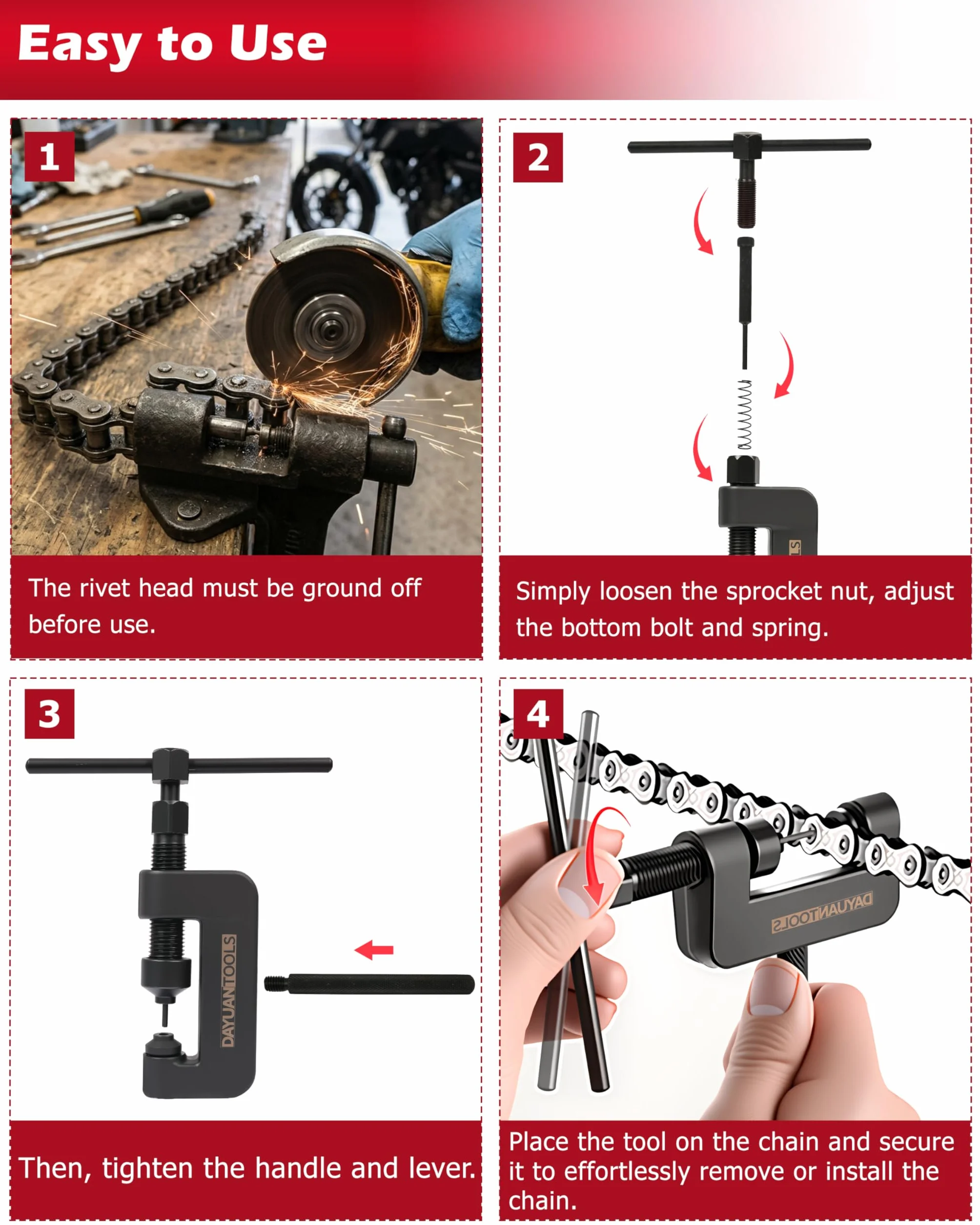 Easy to Use

1

The rivet head must be ground off before use.

2

Simply loosen the sprocket nut, adjust the bottom bolt and spring.

3

DAYUANTOOLS

Then, tighten the handle and lever.

4

DAYUANTOOLS

Place the tool on the chain and secure it to effortlessly remove or install the chain.