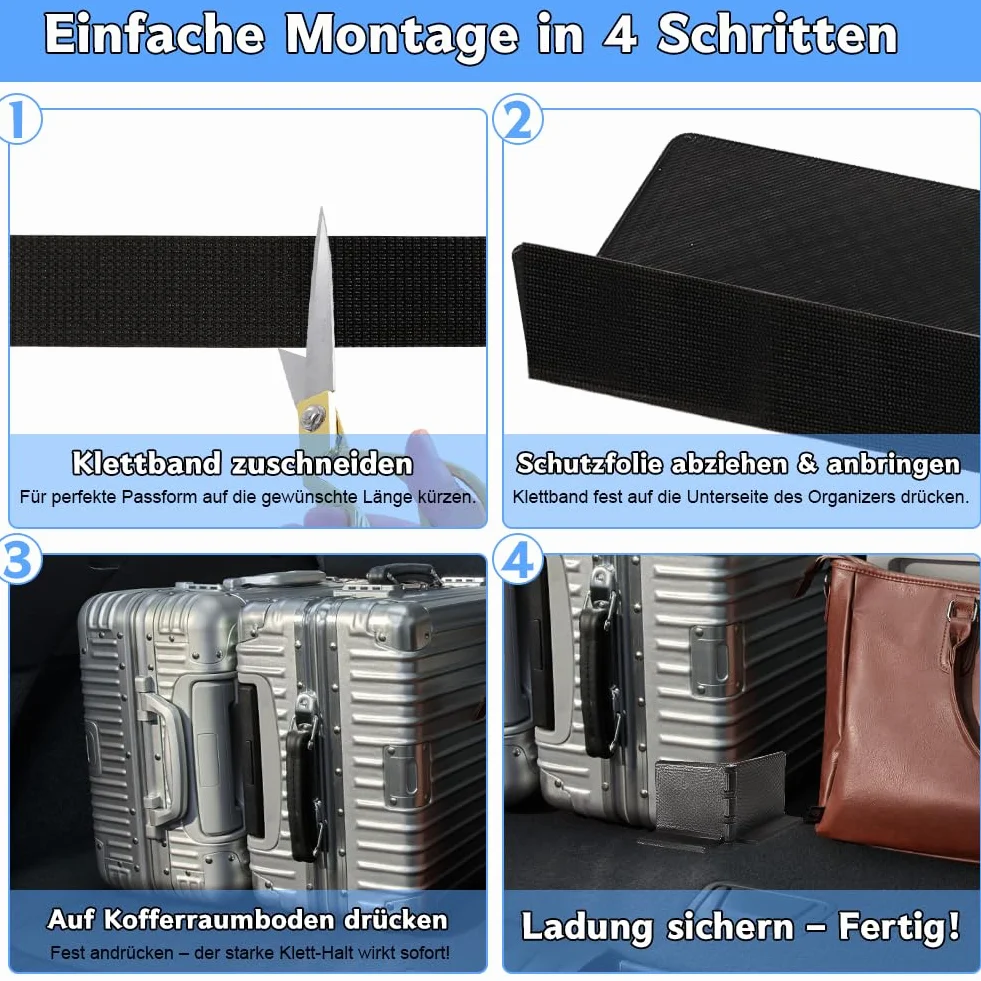 Einfache Montage in 4 Schritten

1

Klettband zuschneiden
Für perfekte Passform auf die gewünschte Länge kürzen.

2

Schutzfolie abziehen & anbringen
Klettband fest auf die Unterseite des Organizers drücken.

3

Auf Kofferraumboden drücken
Fest andrücken – der starke Klett-Halt wirkt sofort!

4

Ladung sichern – Fertig!