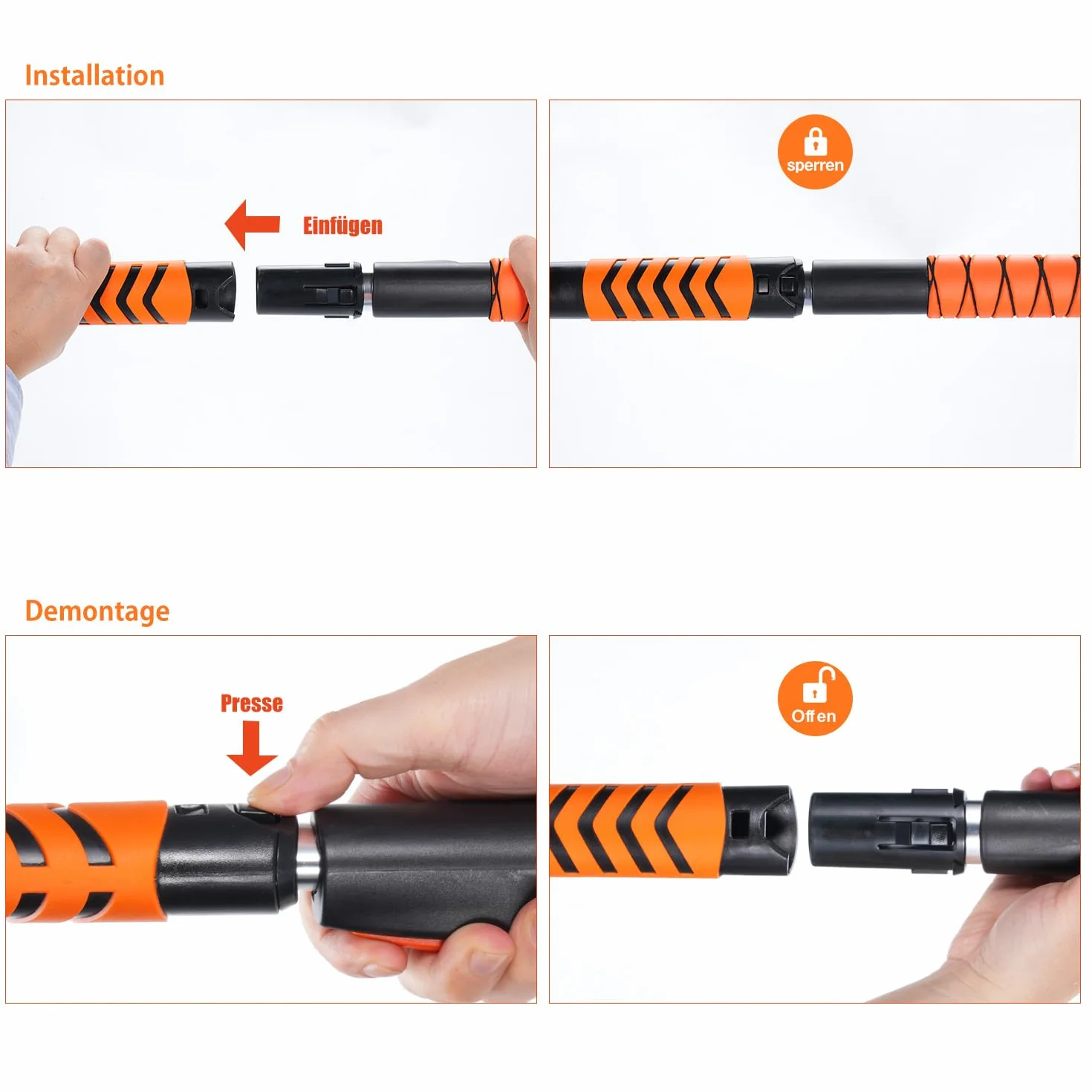 Installation

Einfügen

sperren

Demontage

Presse

Offen