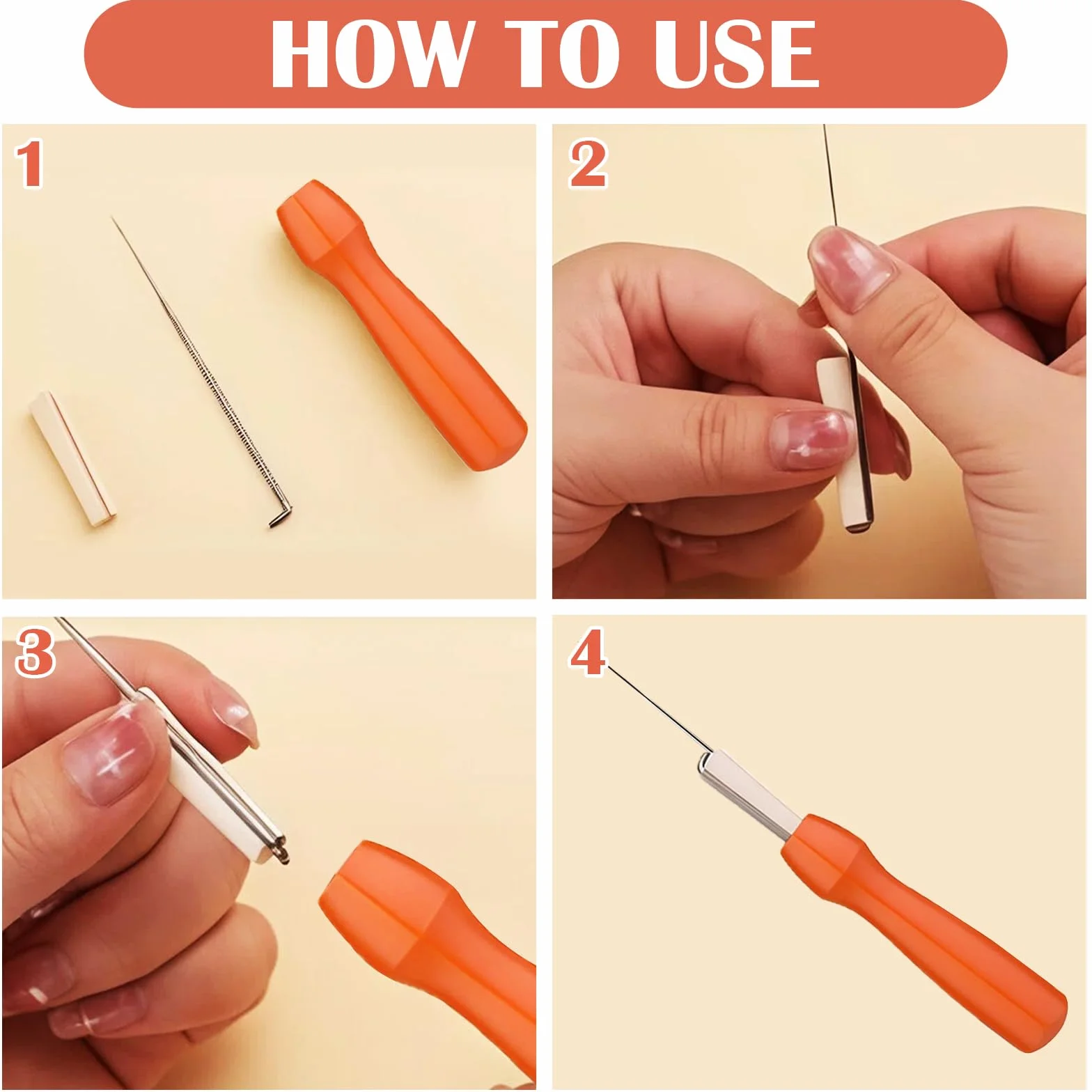 HOW TO USE

1

2

3

4