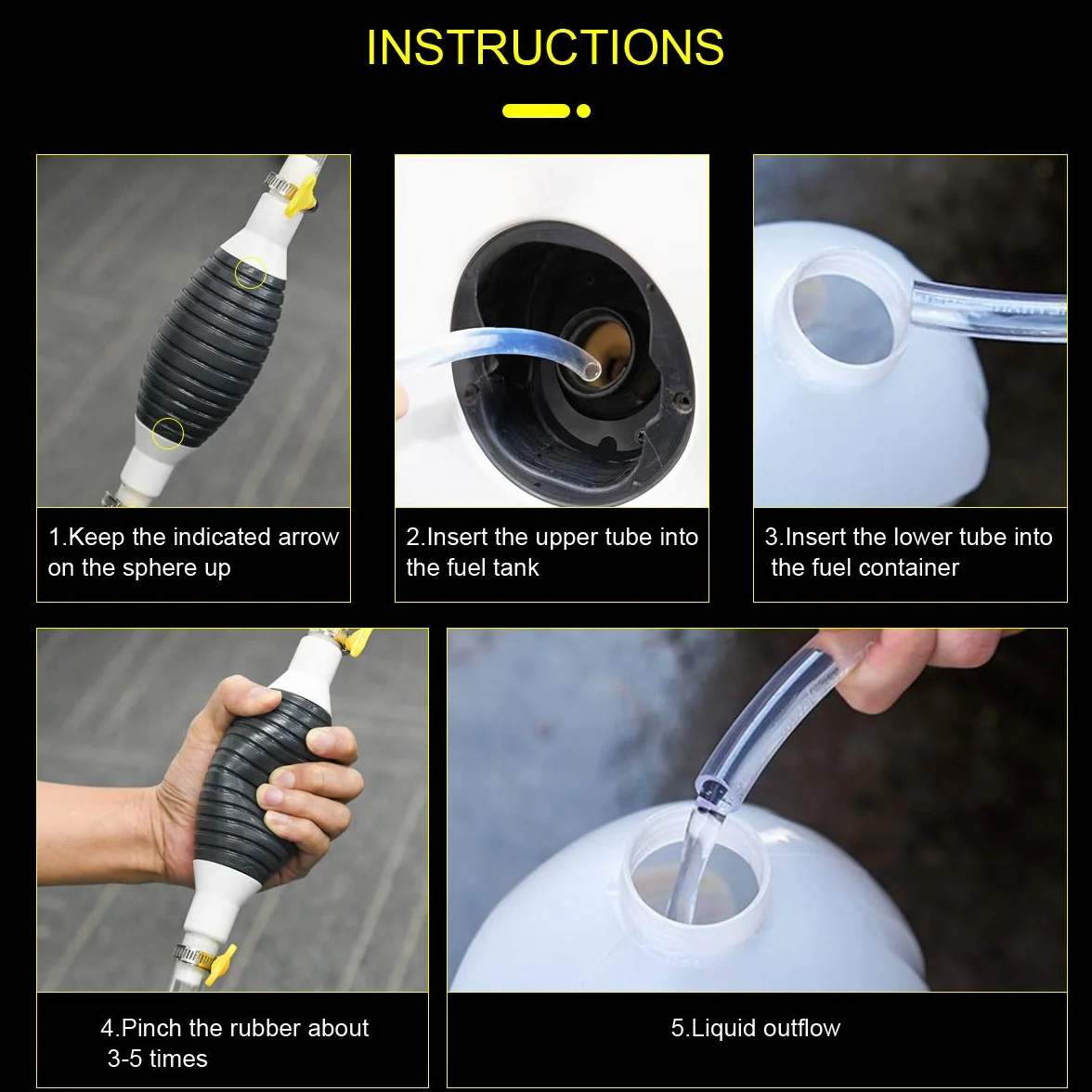 INSTRUCTIONS

1.Keep the indicated arrow on the sphere up

2.Insert the upper tube into the fuel tank

3.Insert the lower tube into the fuel container

4.Pinch the rubber about 3-5 times

5.Liquid outflow