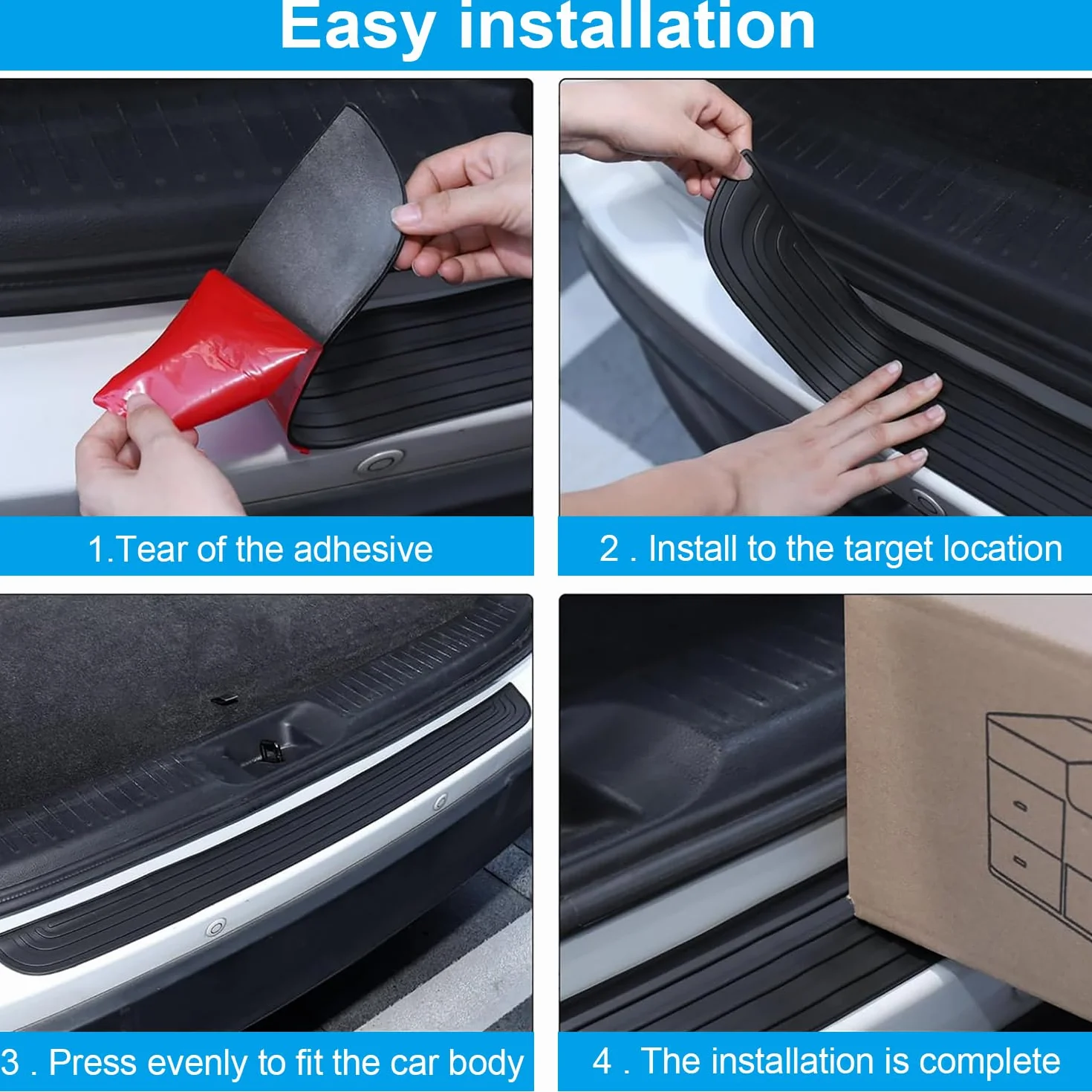 Easy installation

1.Tear of the adhesive

2 . Install to the target location

3 . Press evenly to fit the car body

4 . The installation is complete