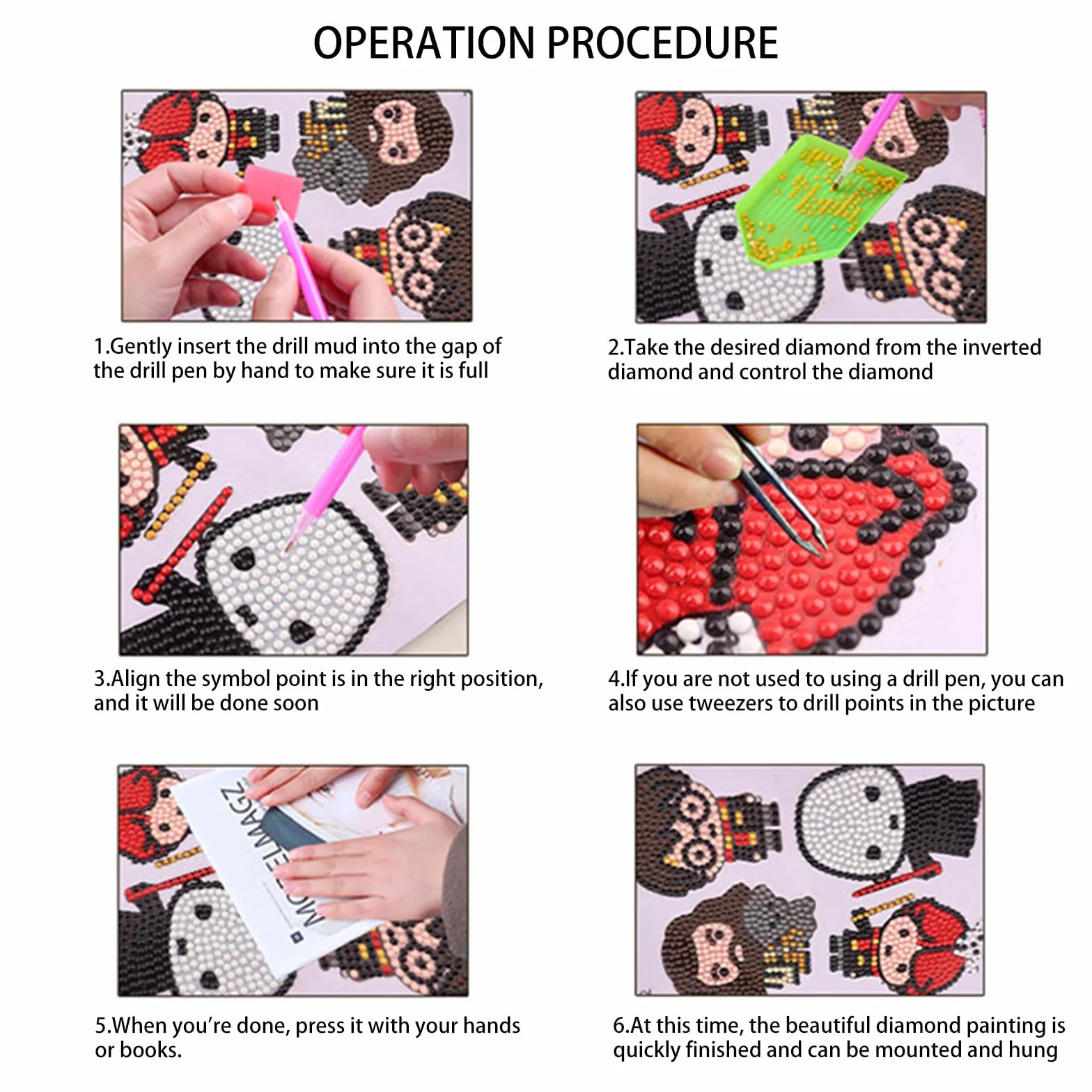 OPERATION PROCEDURE

1.Gently insert the drill mud into the gap of the drill pen by hand to make sure it is full

2.Take the desired diamond from the inverted diamond and control the diamond

3.Align the symbol point is in the right position, and it will be done soon

4.If you are not used to using a drill pen, you can also use tweezers to drill points in the picture

MODELMAGZ

5.When you're done, press it with your hands or books.

6.At this time, the beautiful diamond painting is quickly finished and can be mounted and hung