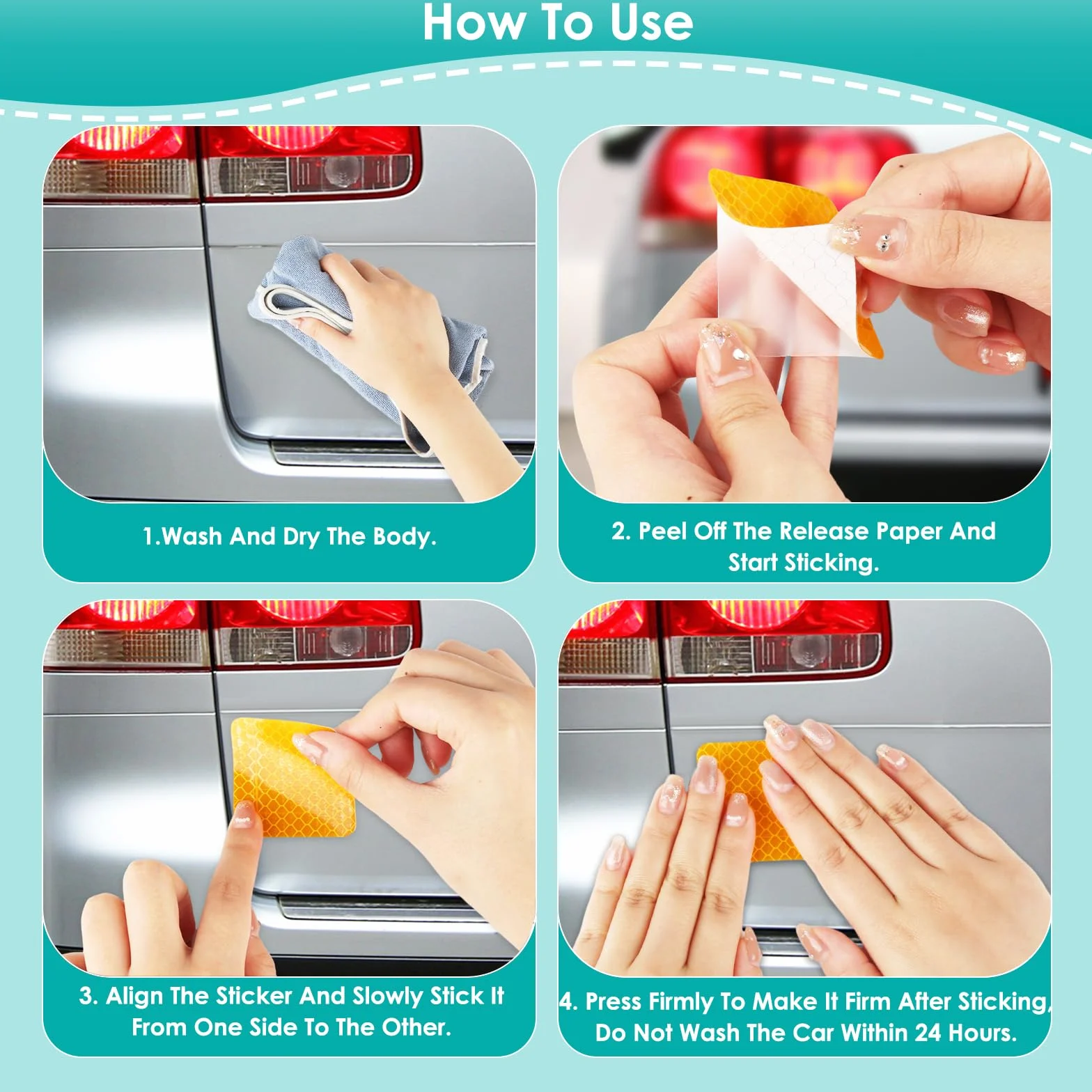 How To Use

1.Wash And Dry The Body.

2. Peel Off The Release Paper And Start Sticking.

3. Align The Sticker And Slowly Stick It From One Side To The Other.

4. Press Firmly To Make It Firm After Sticking, Do Not Wash The Car Within 24 Hours.