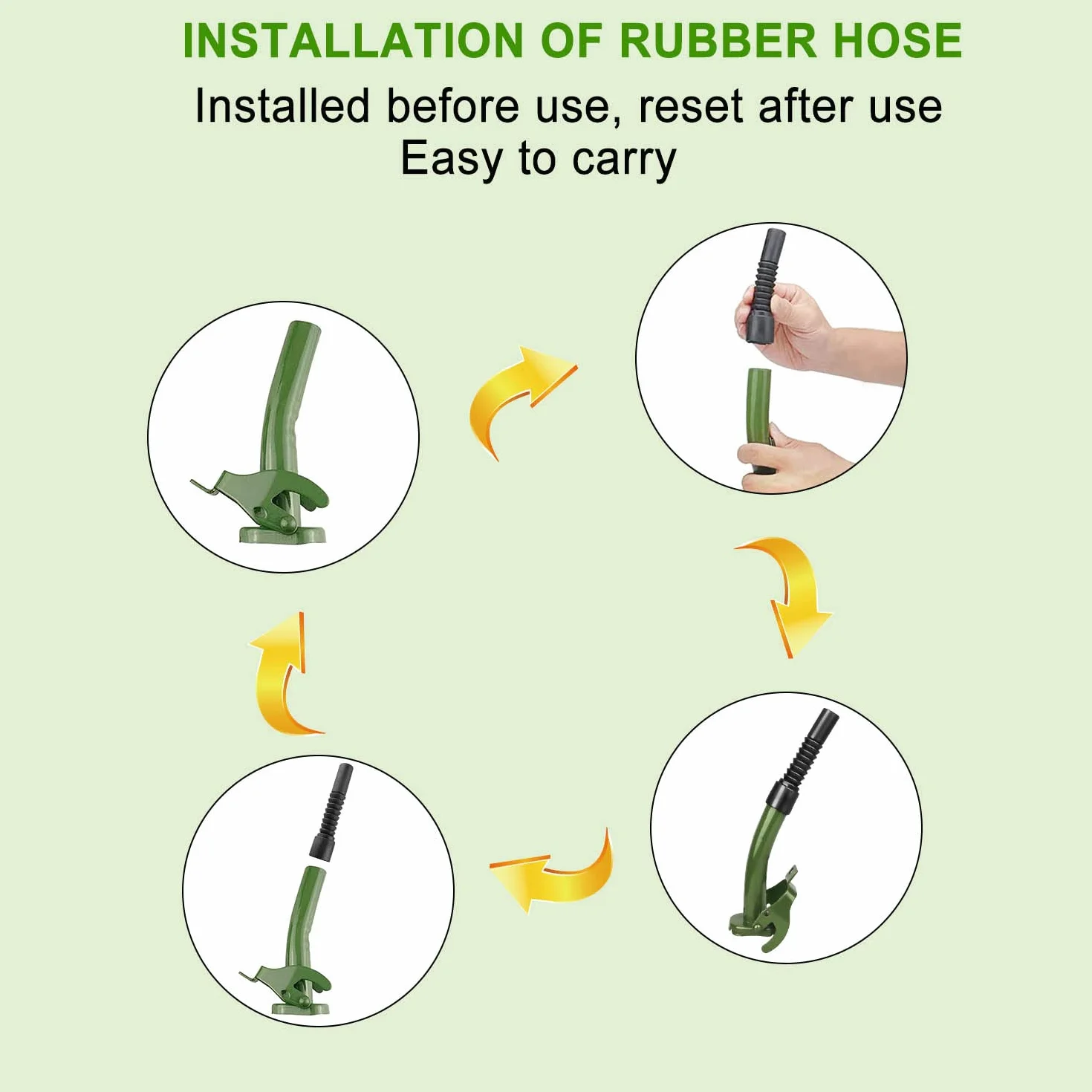 INSTALLATION OF RUBBER HOSE

Installed before use, reset after use
Easy to carry