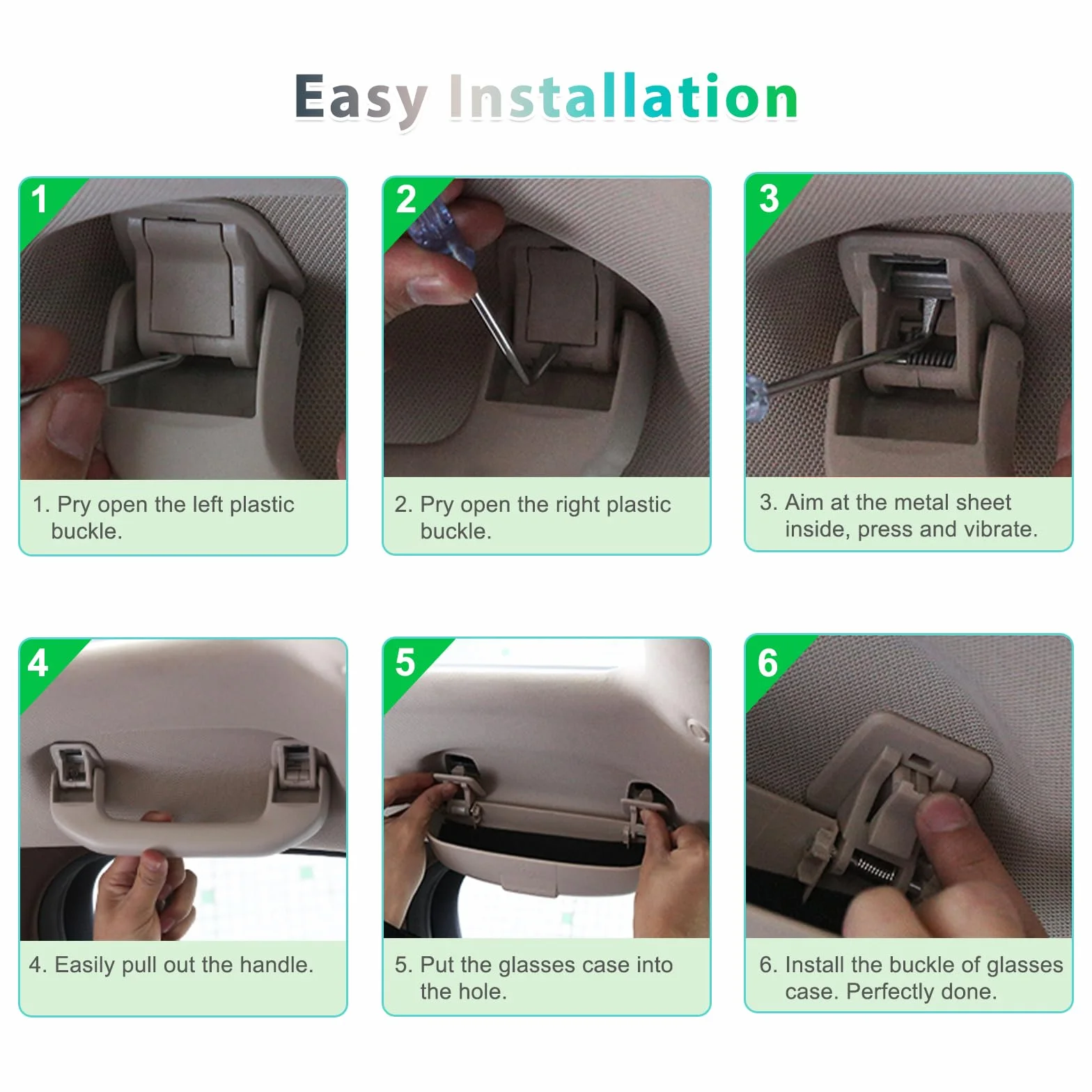 Easy Installation

1

1. Pry open the left plastic buckle.

2

2. Pry open the right plastic buckle.

3

3. Aim at the metal sheet inside, press and vibrate.

4

4. Easily pull out the handle.

5

5. Put the glasses case into the hole.

6

6. Install the buckle of glasses case. Perfectly done.