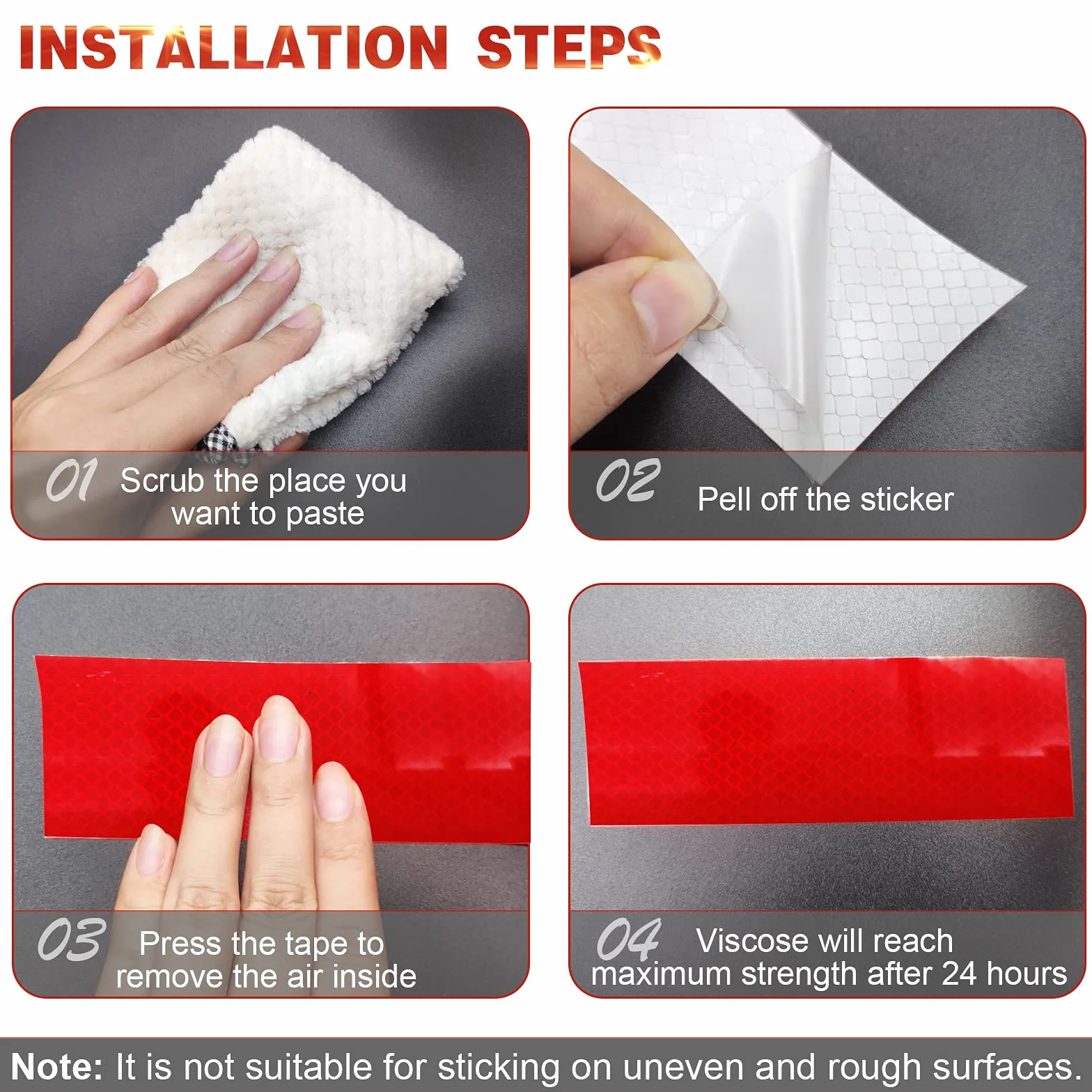 INSTALLATION STEPS

01 Scrub the place you want to paste

02 Pell off the sticker

03 Press the tape to remove the air inside

04 Viscose will reach maximum strength after 24 hours

Note: It is not suitable for sticking on uneven and rough surfaces.