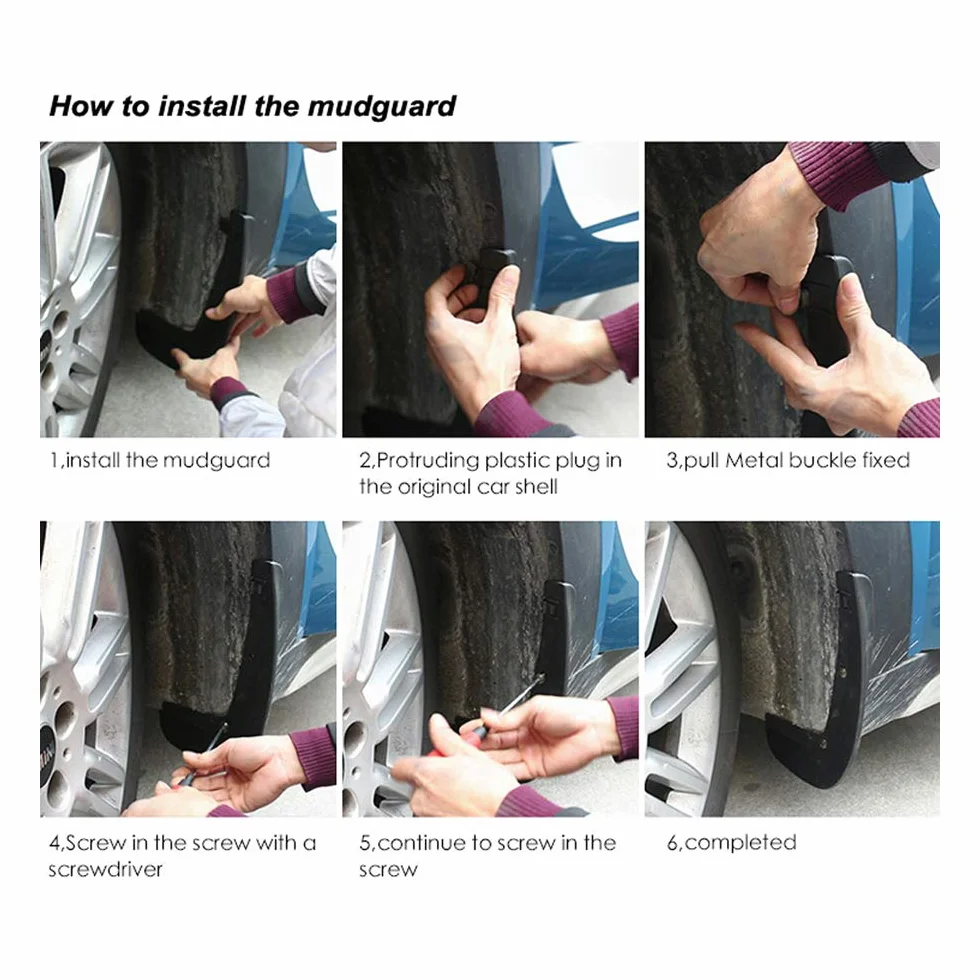 How to install the mudguard

1,install the mudguard

2,Protruding plastic plug in the original car shell

3,pull Metal buckle fixed

4,Screw in the screw with a screwdriver

5,continue to screw in the screw

6,completed