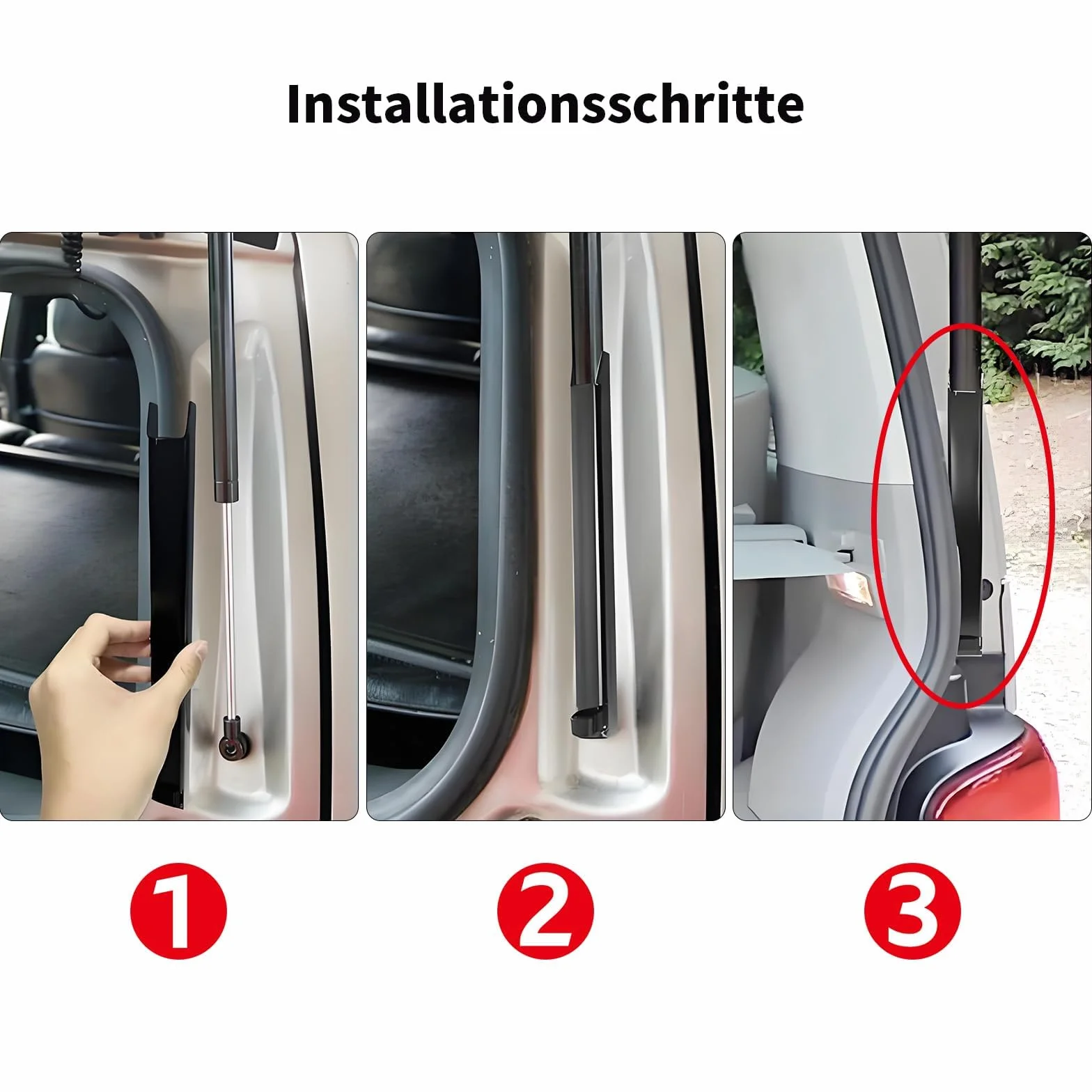 Installationsschritte

1

2

3