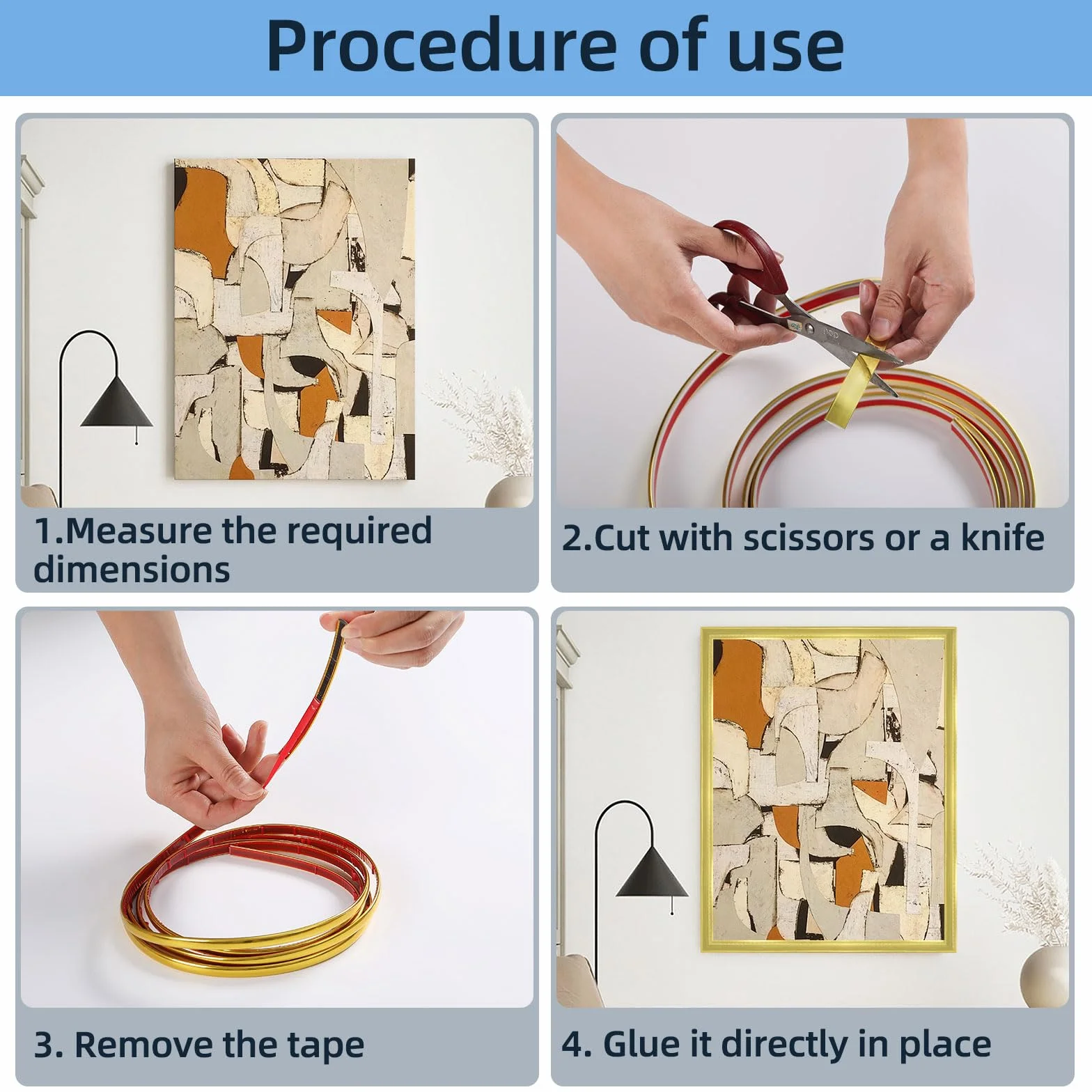 Procedure of use

1.Measure the required dimensions

2.Cut with scissors or a knife

3. Remove the tape

4. Glue it directly in place