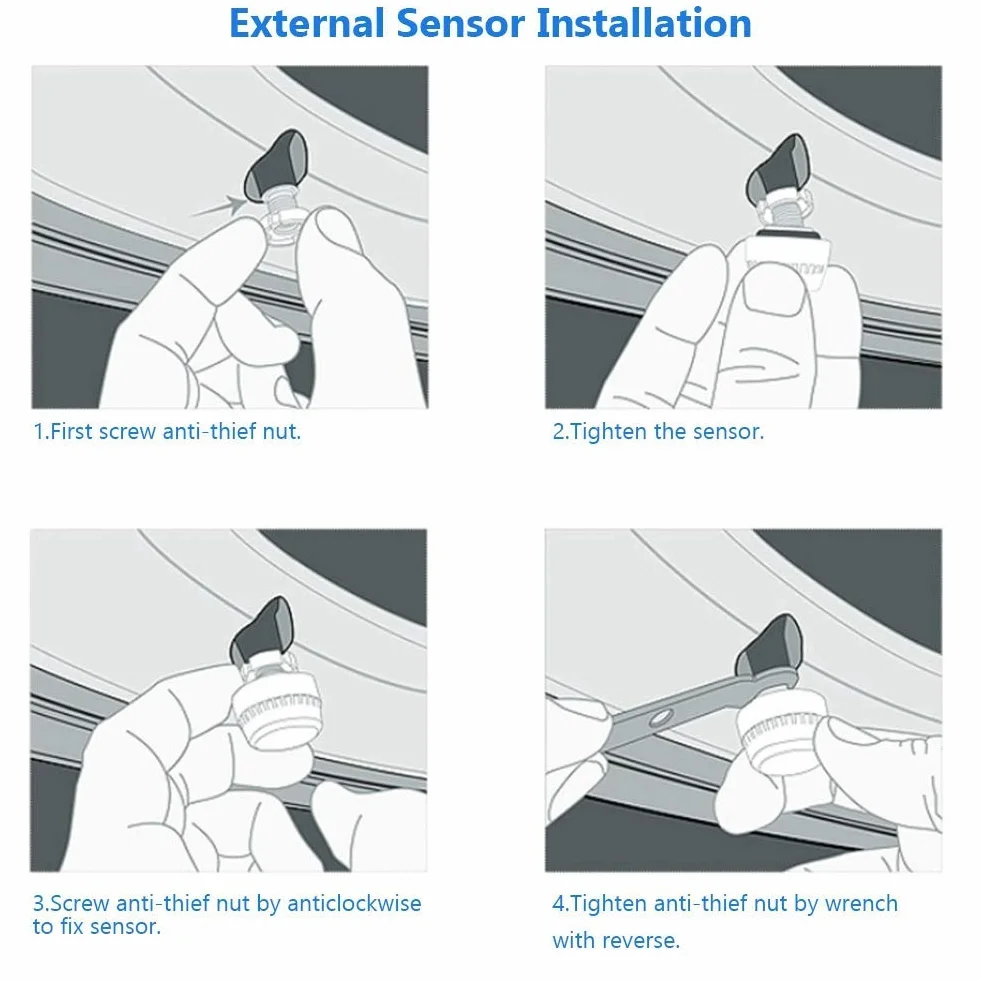 External Sensor Installation

1.First screw anti-thief nut.

2.Tighten the sensor.

3.Screw anti-thief nut by anticlockwise to fix sensor.

4.Tighten anti-thief nut by wrench with reverse.