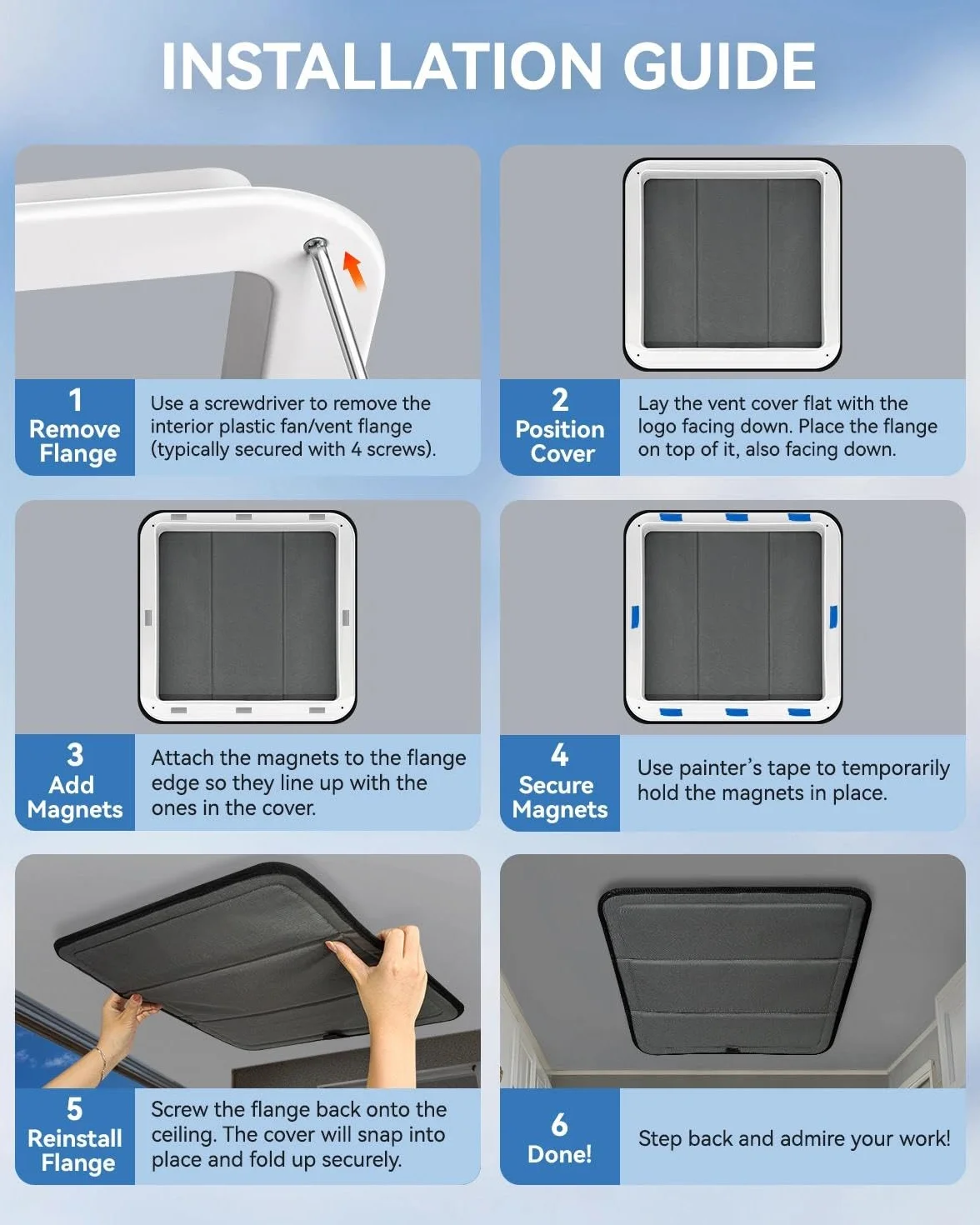 INSTALLATION GUIDE

1
Remove Flange

Use a screwdriver to remove the interior plastic fan/vent flange (typically secured with 4 screws).

2
Position Cover

Lay the vent cover flat with the logo facing down. Place the flange on top of it, also facing down.

3
Add Magnets

Attach the magnets to the flange edge so they line up with the ones in the cover.

4
Secure Magnets

Use painter's tape to temporarily hold the magnets in place.

5
Reinstall Flange

Screw the flange back onto the ceiling. The cover will snap into place and fold up securely.

6
Done!

Step back and admire your work!