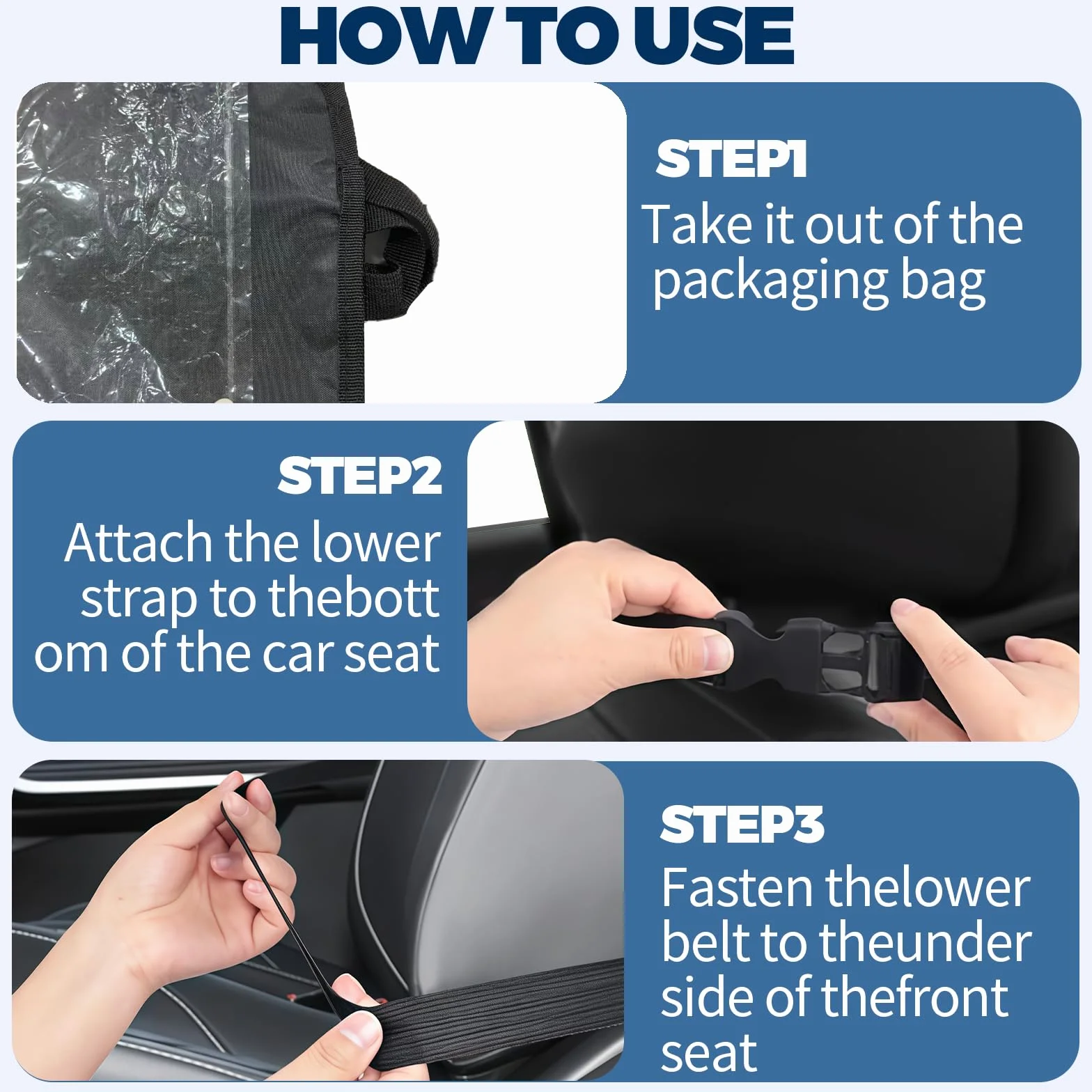 HOW TO USE

STEP1
Take it out of the packaging bag

STEP2
Attach the lower strap to thebott om of the car seat

STEP3
Fasten thelower belt to theunder side of thefront seat