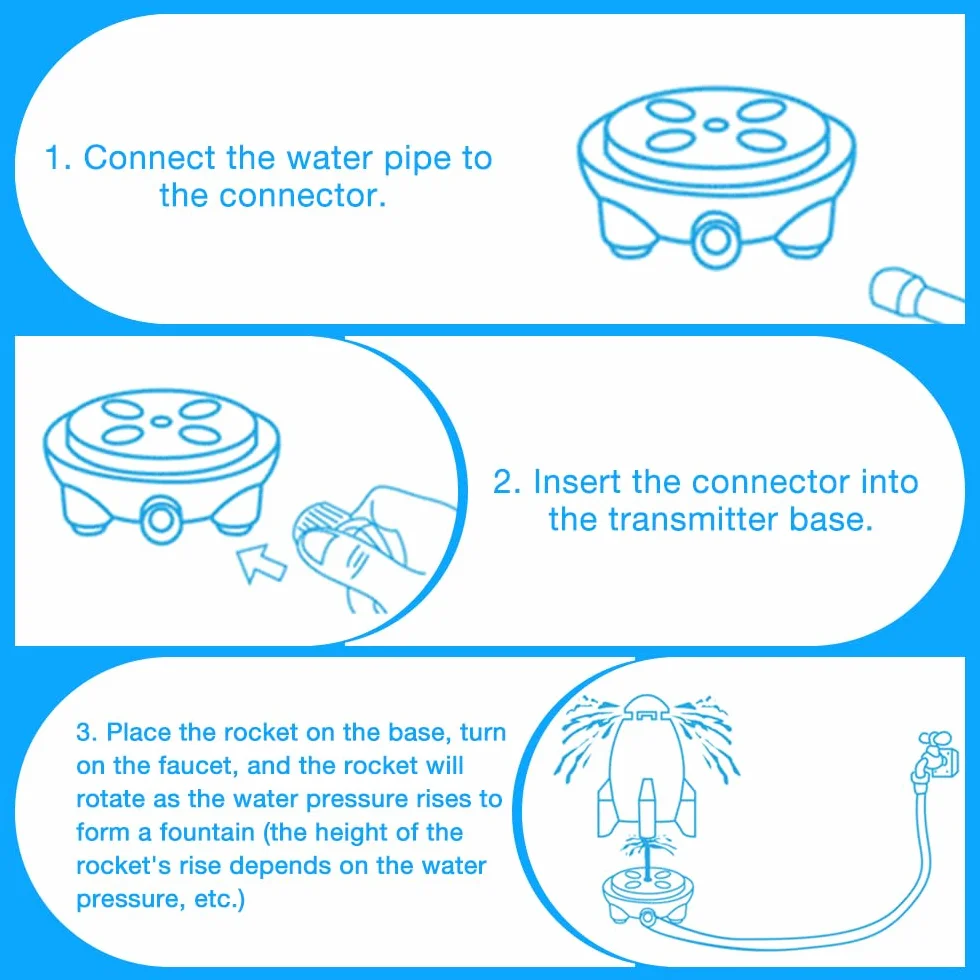 1. Connect the water pipe to the connector.

2. Insert the connector into the transmitter base.

3. Place the rocket on the base, turn on the faucet, and the rocket will rotate as the water pressure rises to form a fountain (the height of the rocket's rise depends on the water pressure, etc.)