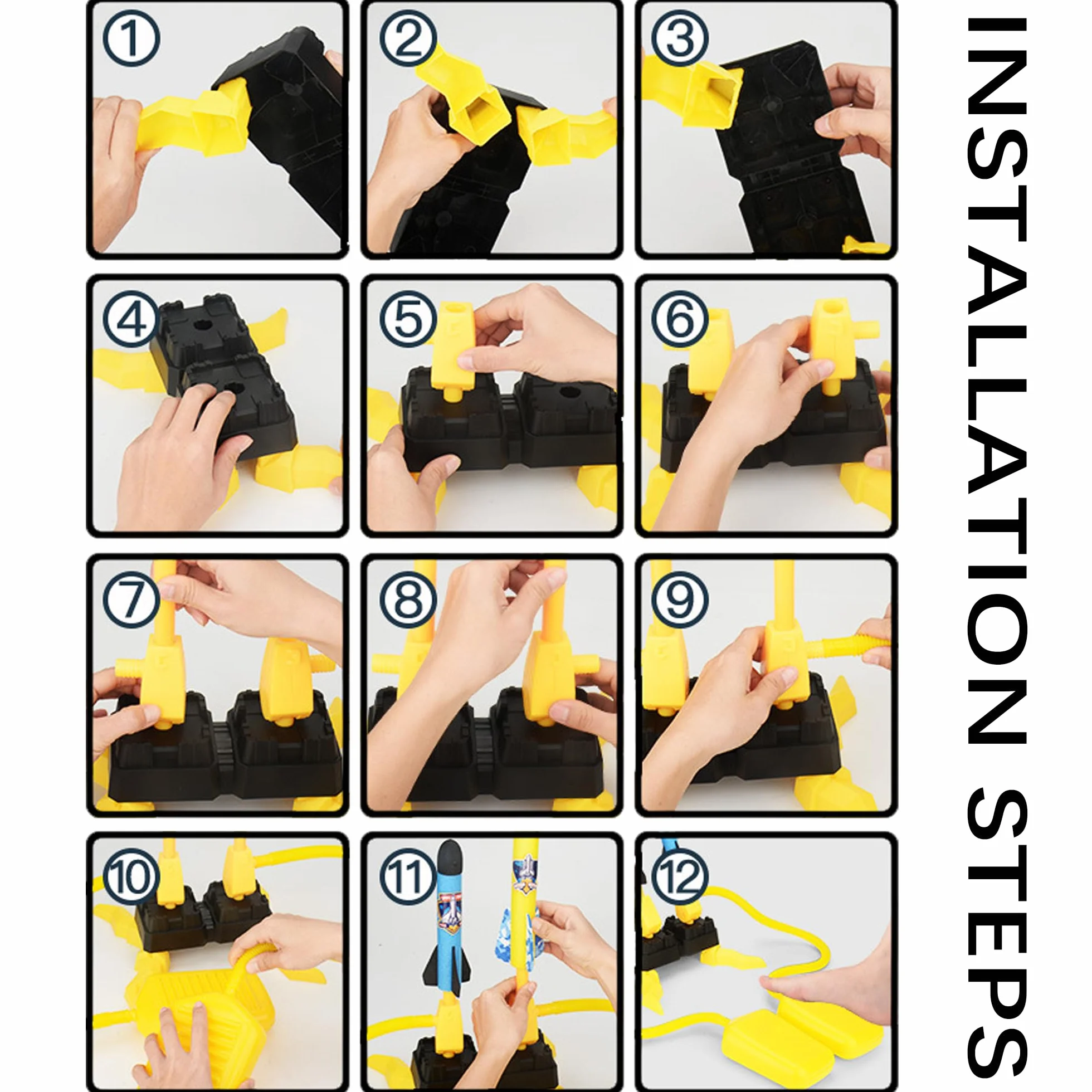 ①
②
③
④
⑤
⑥
⑦
⑧
⑨
⑩
⑪
⑫

INSTALLATION STEPS