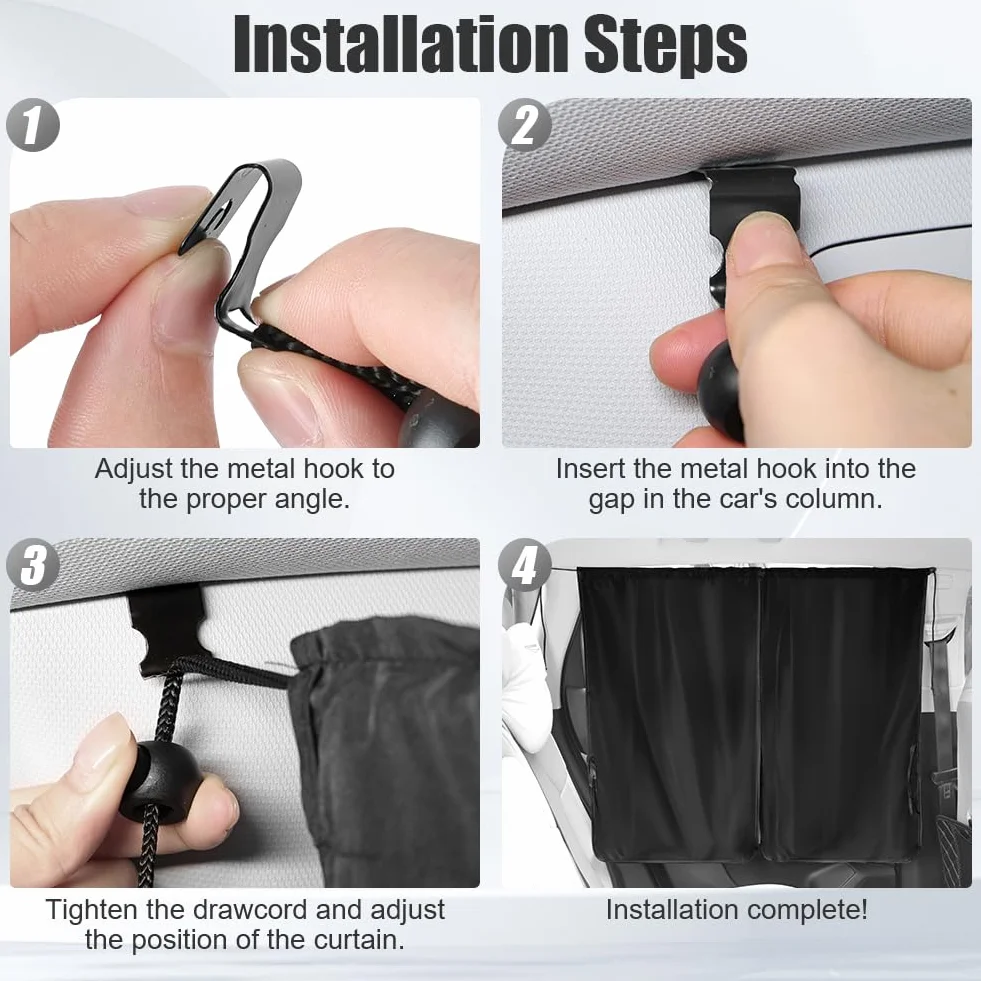 Installation Steps

1

Adjust the metal hook to the proper angle.

2

Insert the metal hook into the gap in the car's column.

3

Tighten the drawcord and adjust the position of the curtain.

4

Installation complete!