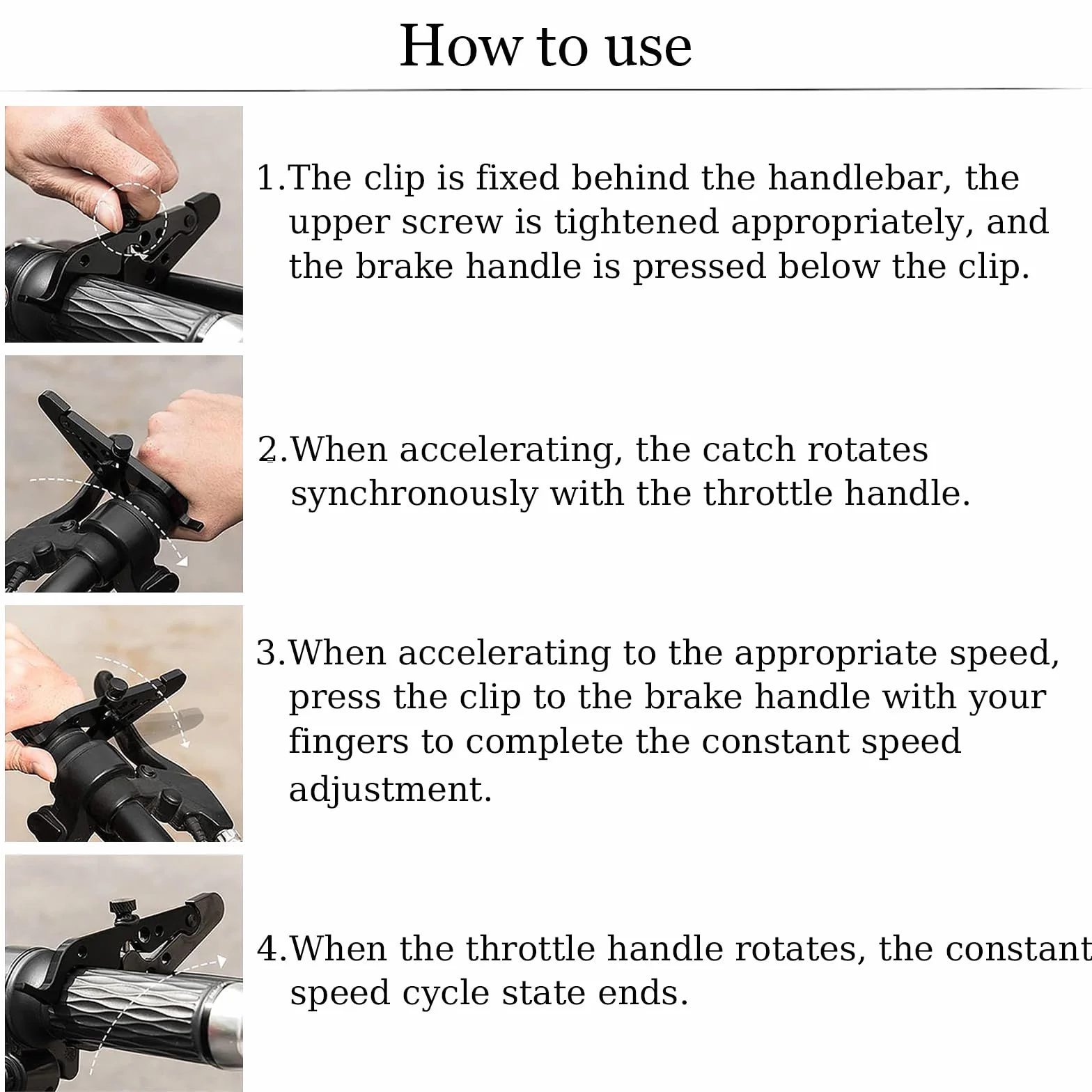 How to use

1.The clip is fixed behind the handlebar, the upper screw is tightened appropriately, and the brake handle is pressed below the clip.

2.When accelerating, the catch rotates synchronously with the throttle handle.

3.When accelerating to the appropriate speed, press the clip to the brake handle with your fingers to complete the constant speed adjustment.

4.When the throttle handle rotates, the constant speed cycle state ends.