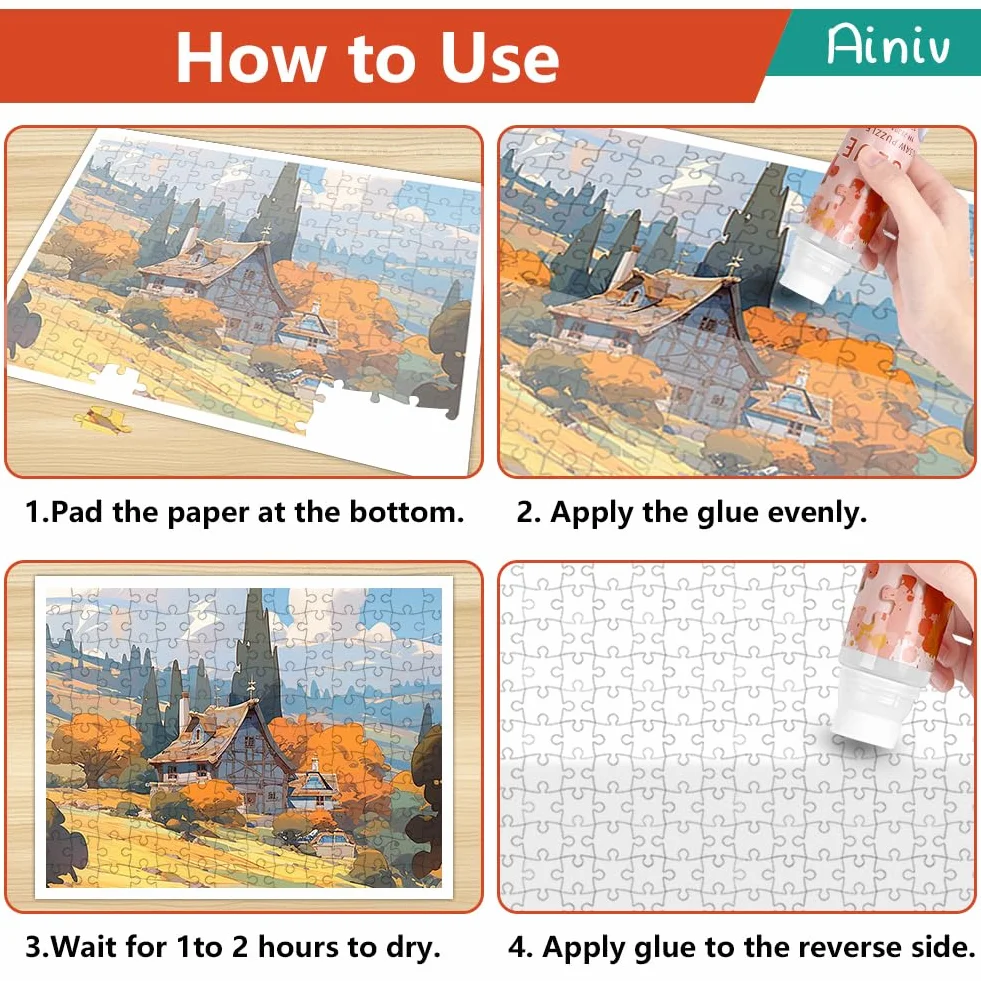 How to Use

Ainiv

1.Pad the paper at the bottom.

2. Apply the glue evenly.

3.Wait for 1to 2 hours to dry.

4. Apply glue to the reverse side.