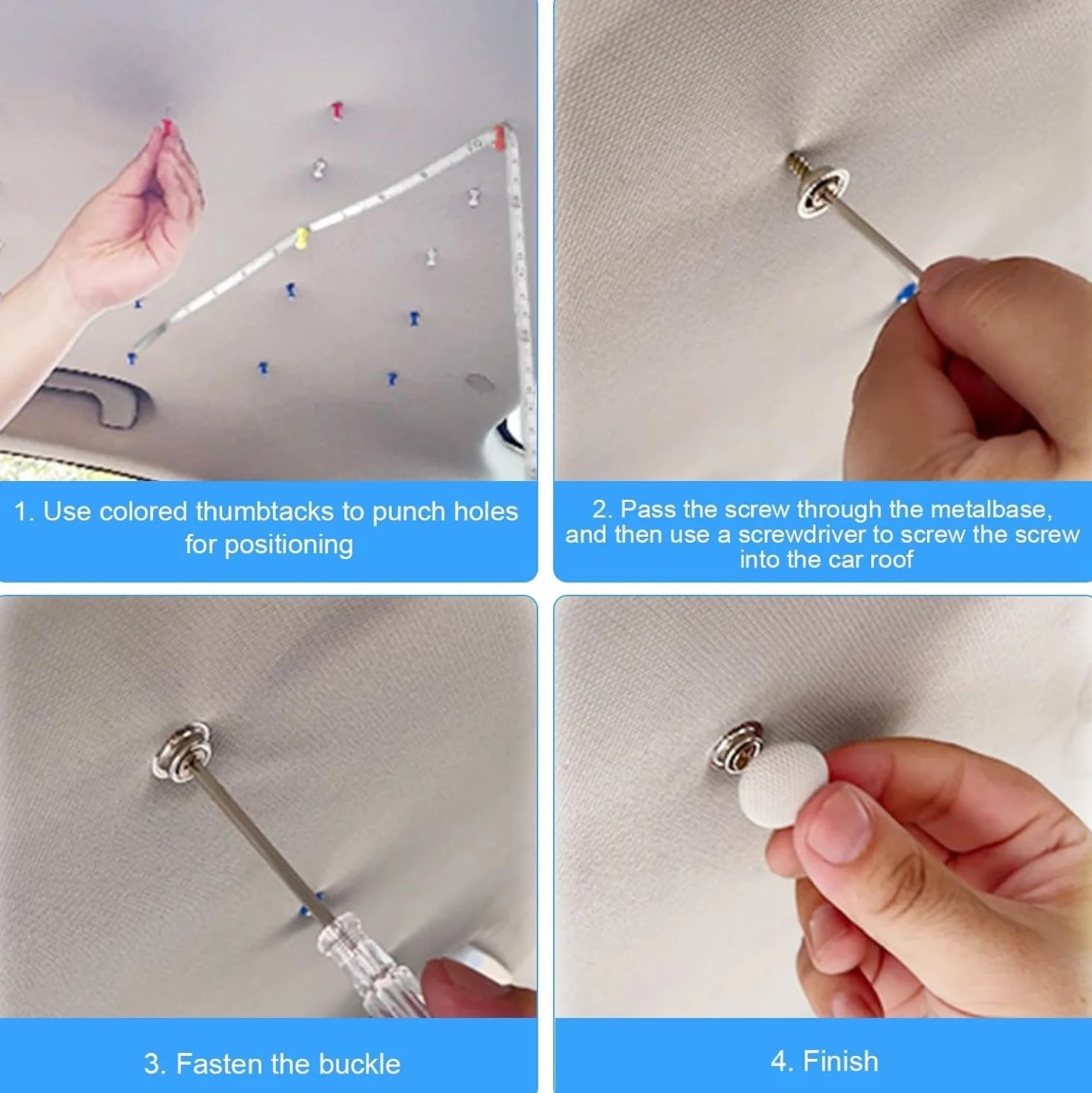 1. Use colored thumbtacks to punch holes for positioning

2. Pass the screw through the metalbase, and then use a screwdriver to screw the screw into the car roof

3. Fasten the buckle

4. Finish