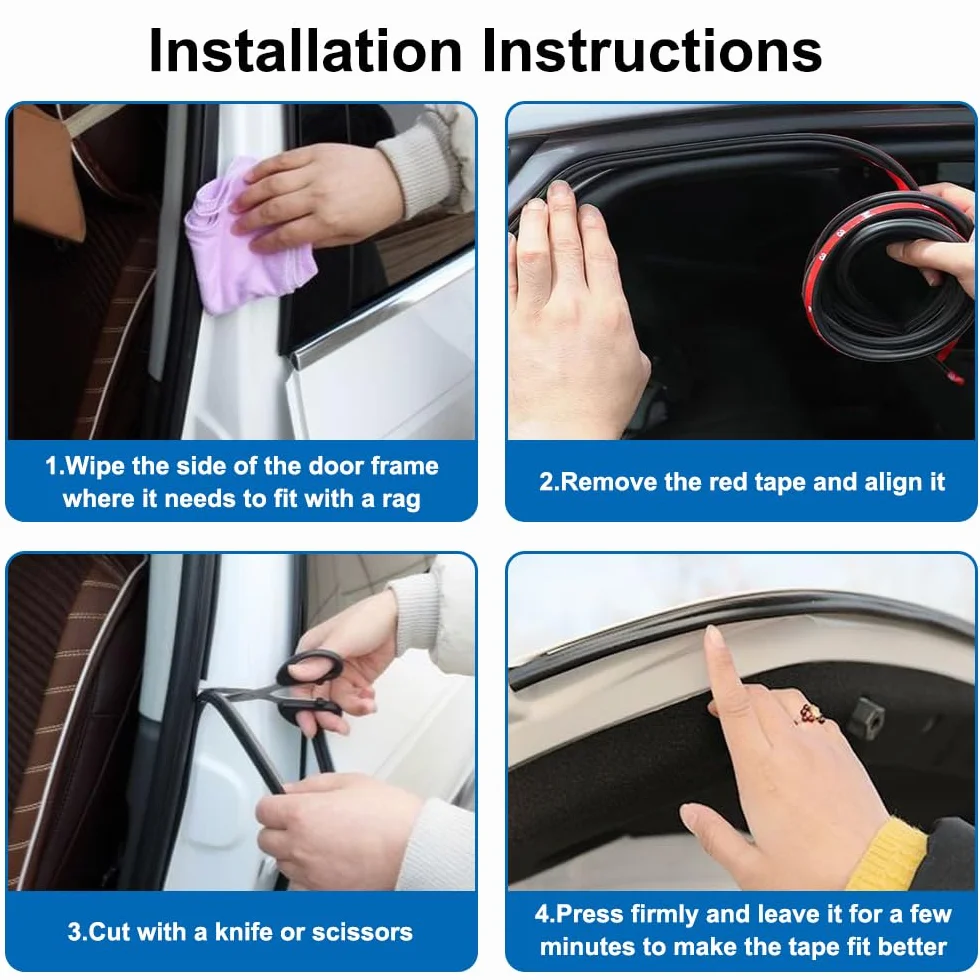 Installation Instructions

1.Wipe the side of the door frame where it needs to fit with a rag

2.Remove the red tape and align it

3.Cut with a knife or scissors

4.Press firmly and leave it for a few minutes to make the tape fit better