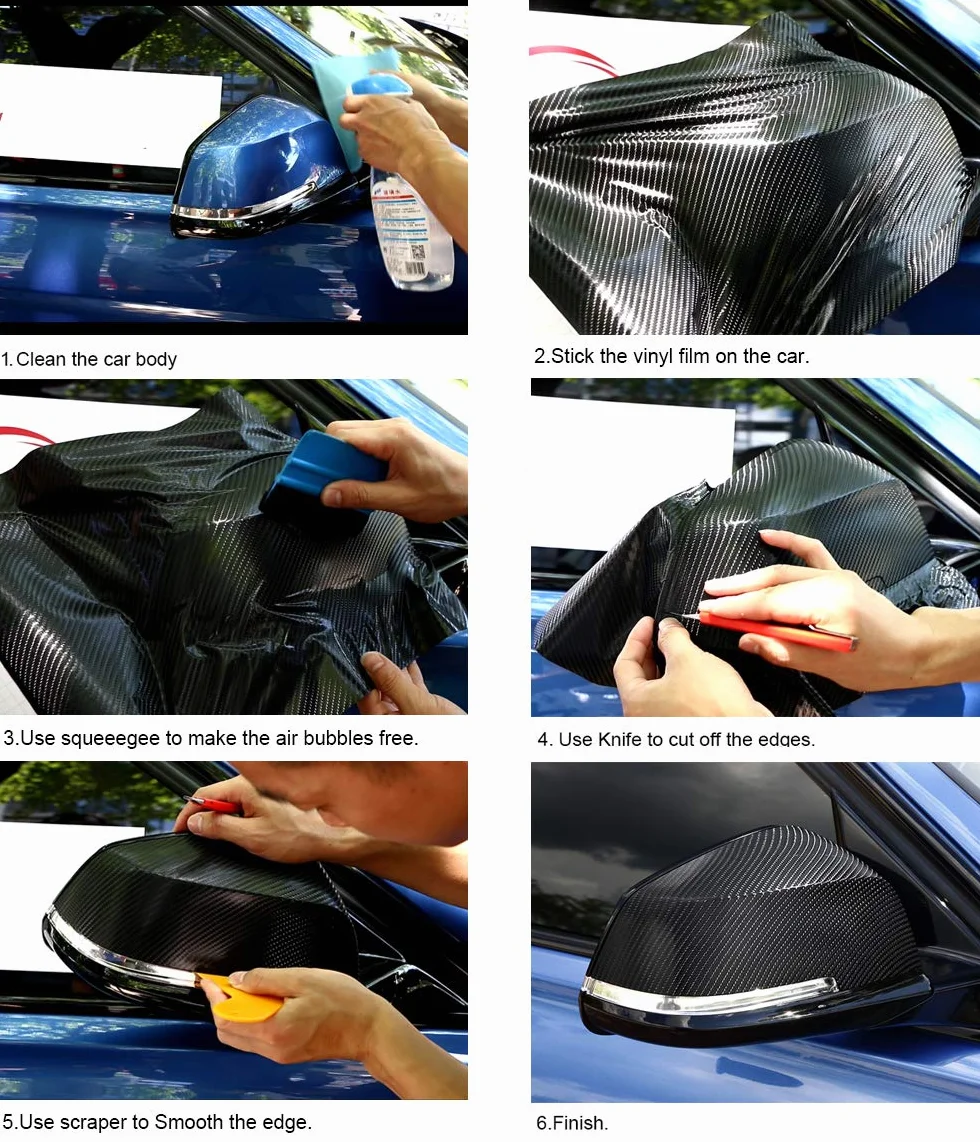 1.Clean the car body

2.Stick the vinyl film on the car.

3.Use squeeegee to make the air bubbles free.

4. Use Knife to cut off the edges.

5.Use scraper to Smooth the edge.

6.Finish.