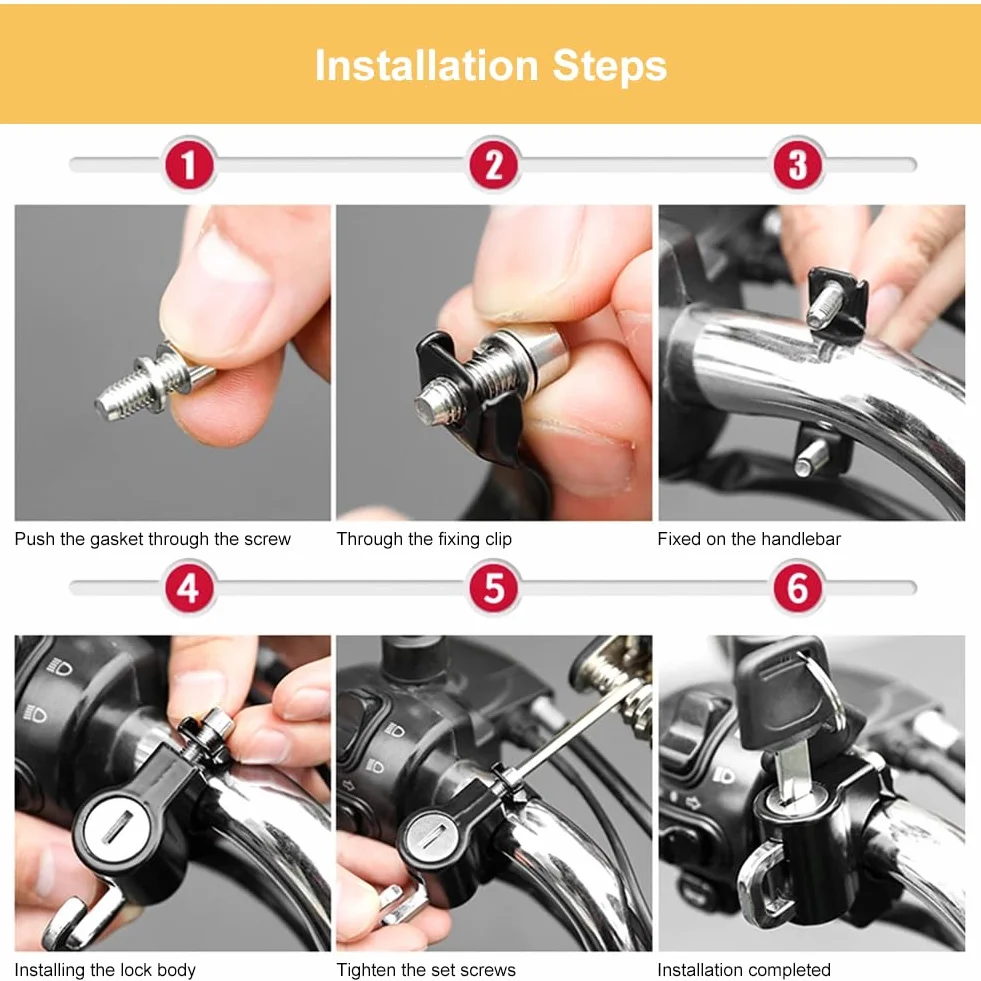 Installation Steps

1

2

3

Push the gasket through the screw

Through the fixing clip

Fixed on the handlebar

4

5

6

Installing the lock body

Tighten the set screws

Installation completed