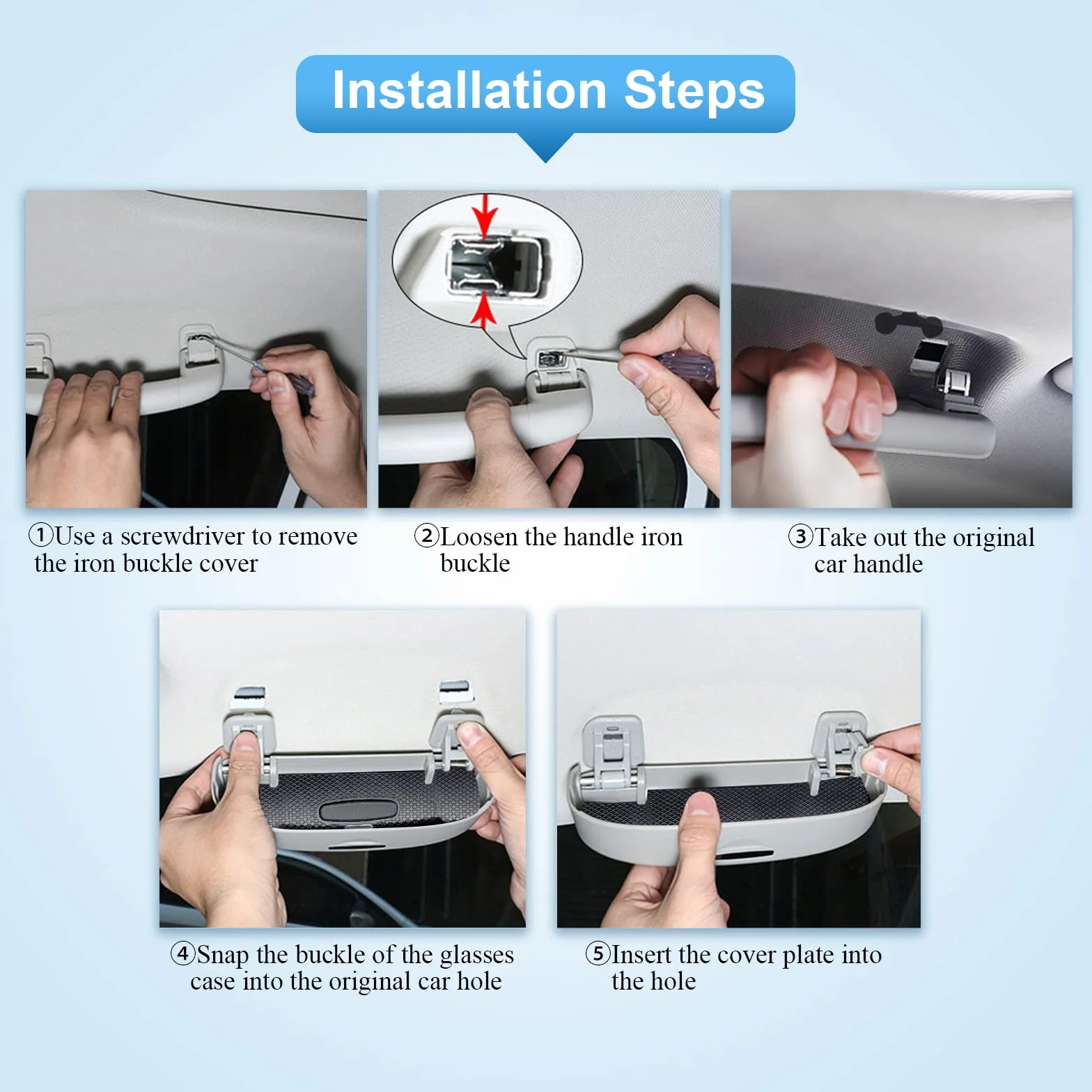 Installation Steps

①Use a screwdriver to remove the iron buckle cover

②Loosen the handle iron buckle

③Take out the original car handle

④Snap the buckle of the glasses case into the original car hole

⑤Insert the cover plate into the hole