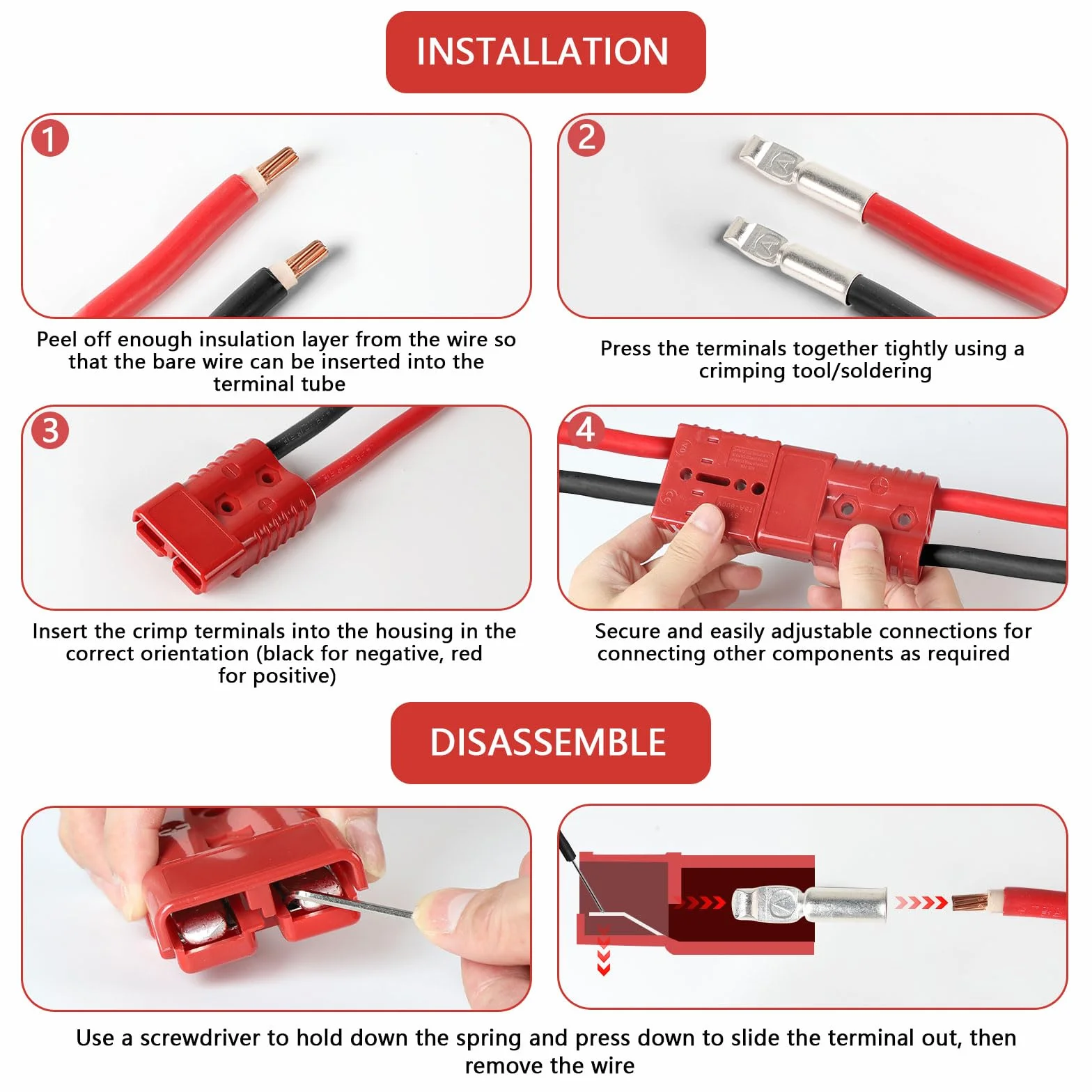 INSTALLATION

1

Peel off enough insulation layer from the wire so that the bare wire can be inserted into the terminal tube

2

Press the terminals together tightly using a crimping tool/soldering

3

Insert the crimp terminals into the housing in the correct orientation (black for negative, red for positive)

4

Secure and easily adjustable connections for connecting other components as required

DISASSEMBLE

Use a screwdriver to hold down the spring and press down to slide the terminal out, then remove the wire