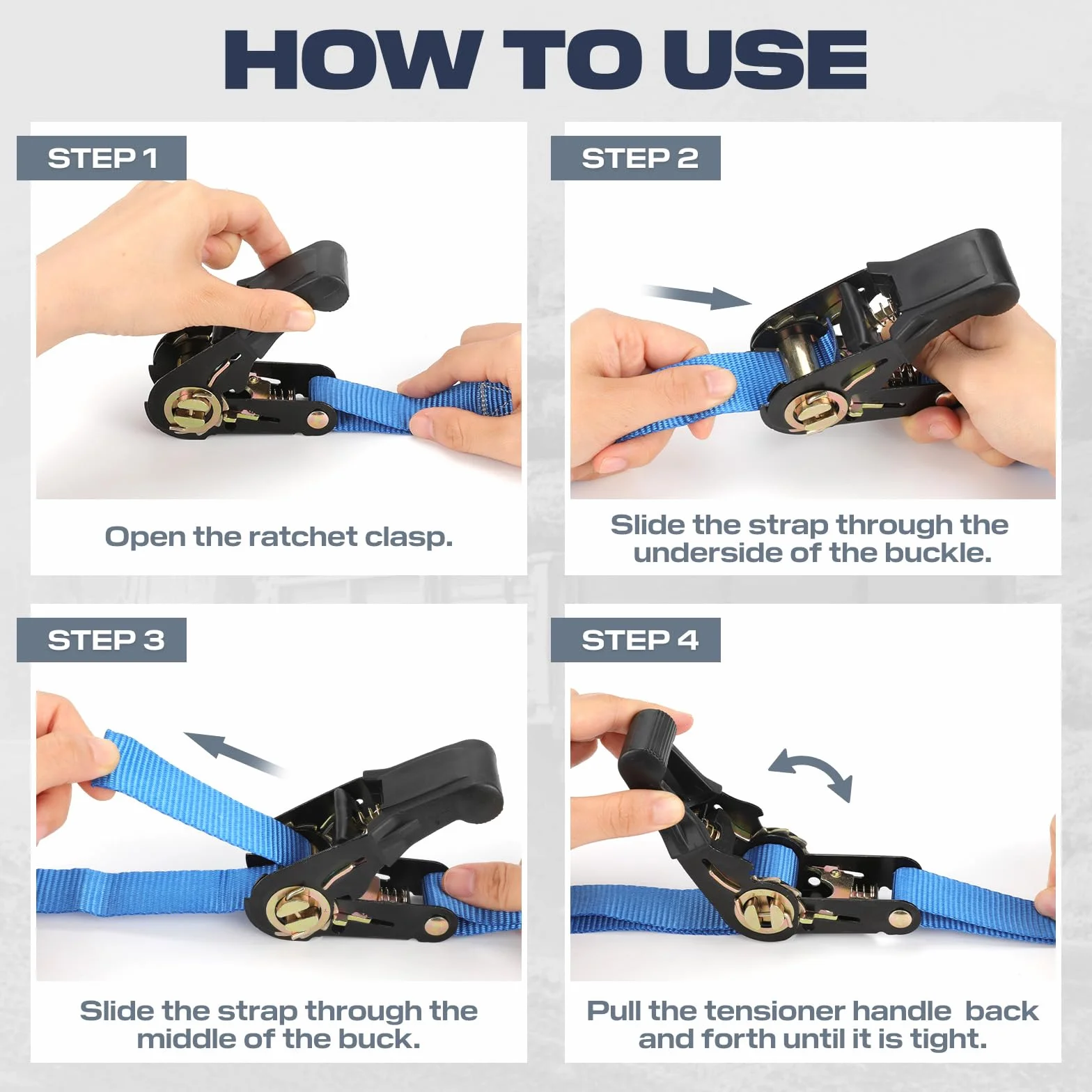 HOW TO USE

STEP 1

Open the ratchet clasp.

STEP 2

Slide the strap through the underside of the buckle.

STEP 3

Slide the strap through the middle of the buck.

STEP 4

Pull the tensioner handle back and forth until it is tight.