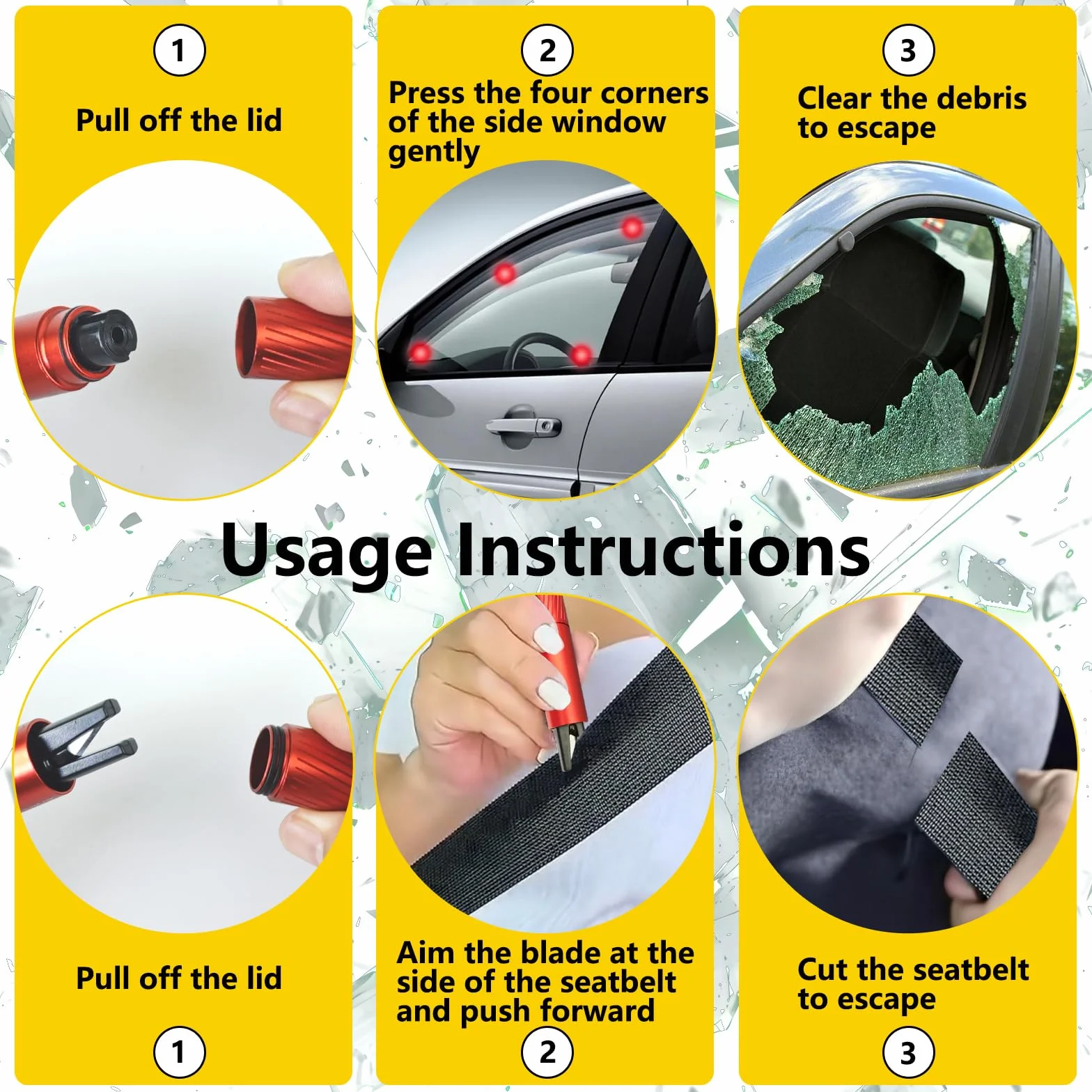 1

Pull off the lid

2

Press the four corners of the side window gently

3

Clear the debris to escape

Usage Instructions

Pull off the lid

1

Aim the blade at the side of the seatbelt and push forward

2

Cut the seatbelt to escape

3