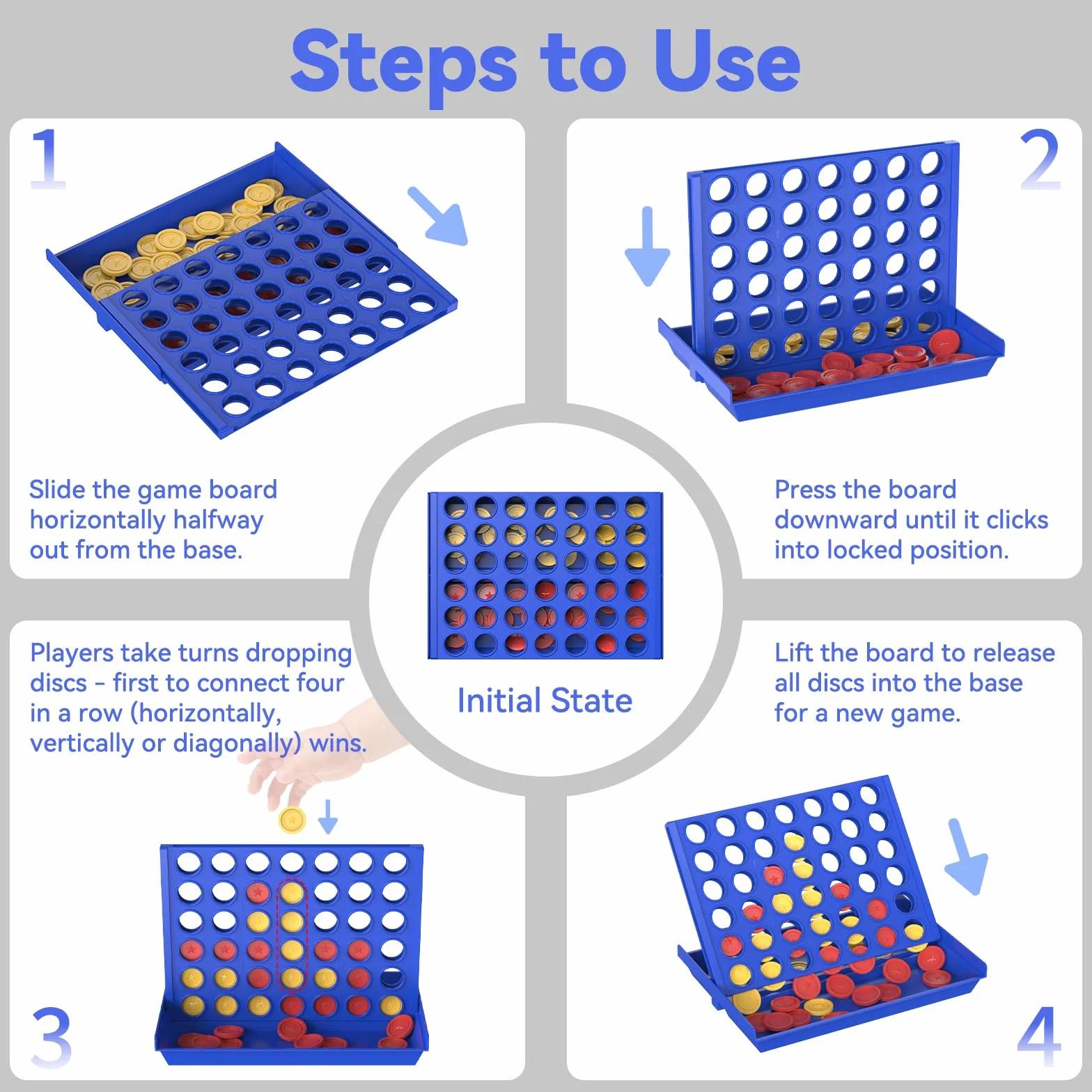 Steps to Use

1

Slide the game board horizontally halfway out from the base.

2

Press the board downward until it clicks into locked position.

Initial State

Players take turns dropping discs - first to connect four in a row (horizontally, vertically or diagonally) wins.

3

Lift the board to release all discs into the base for a new game.

4